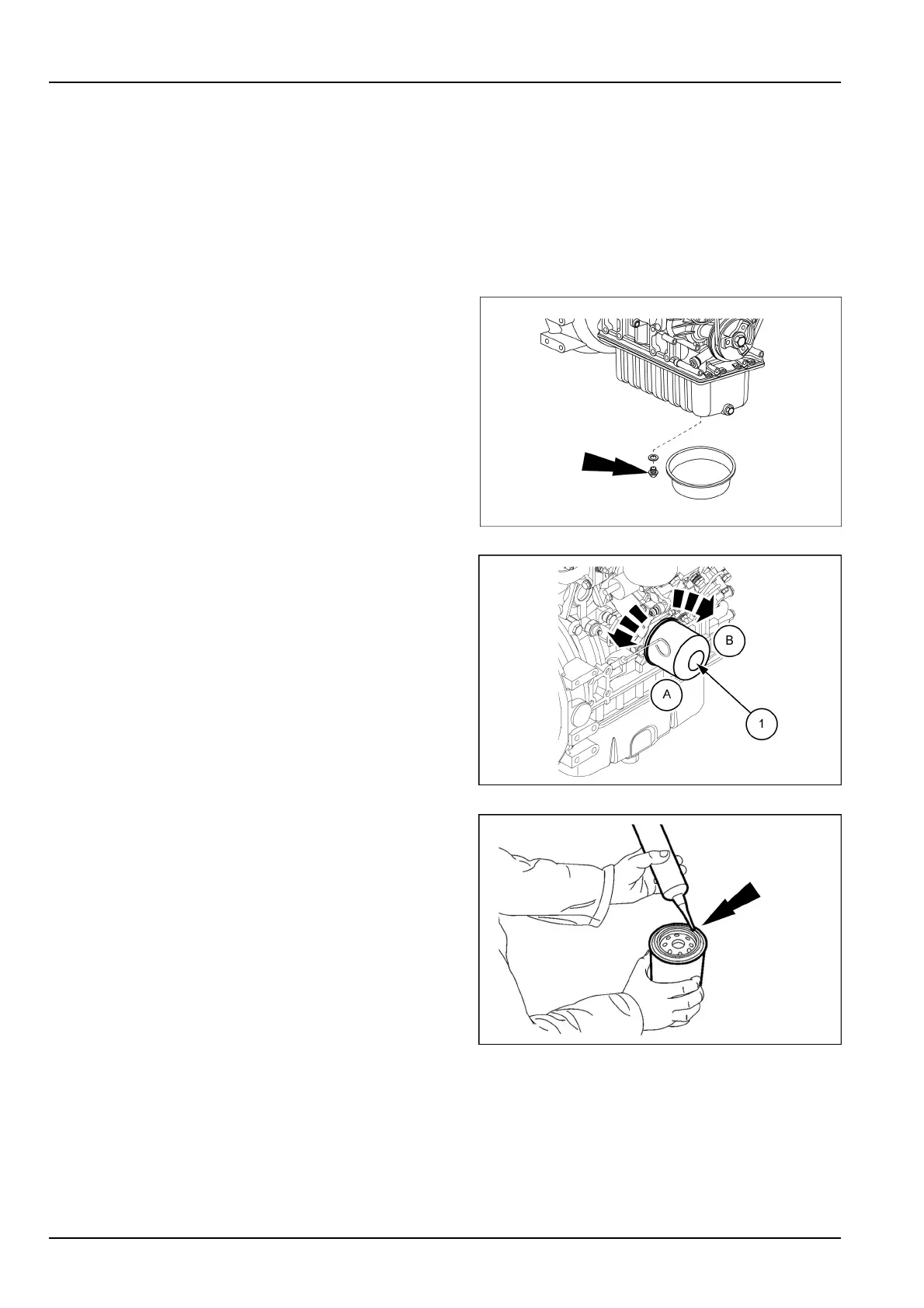 B

A

1