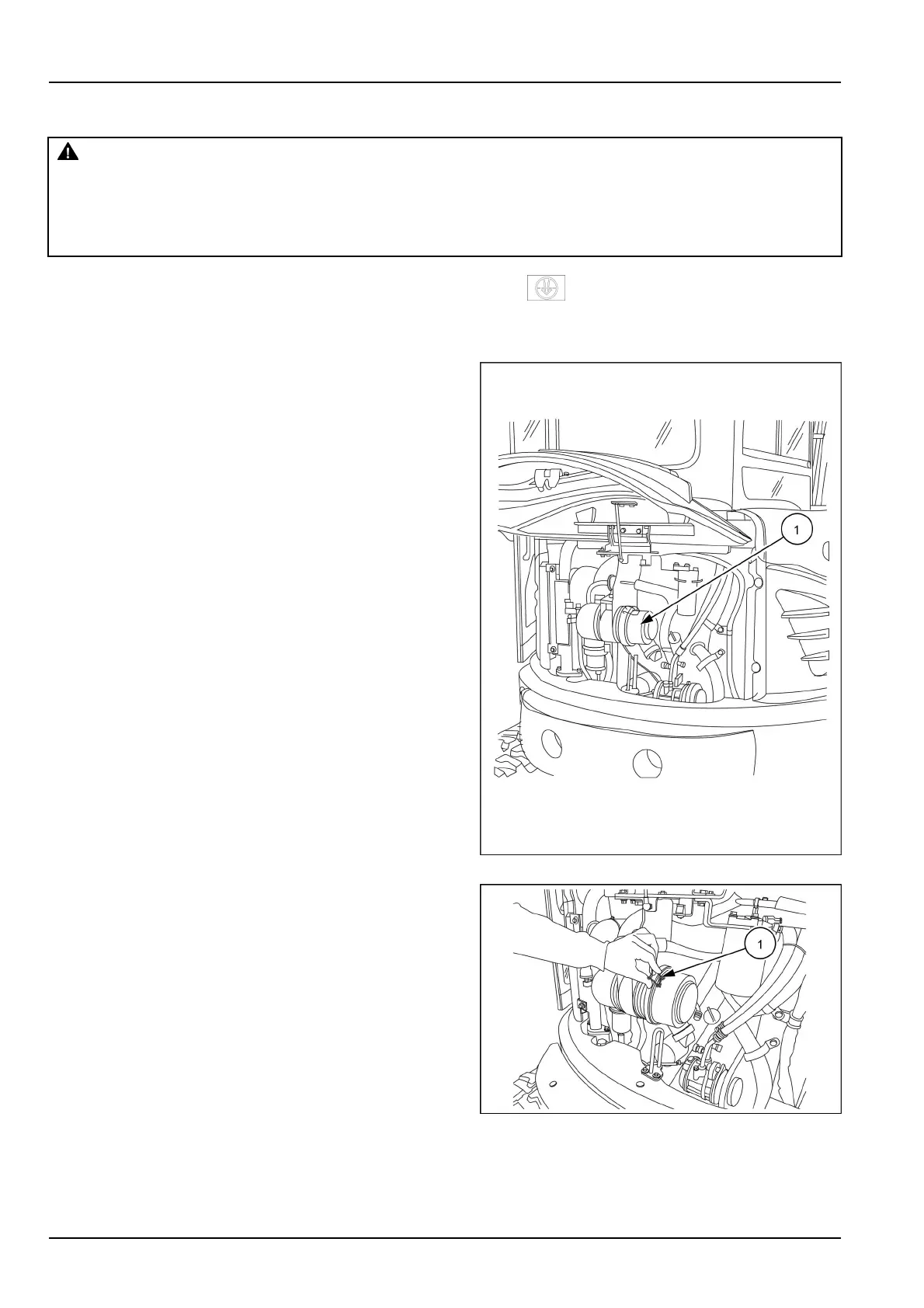 1

1