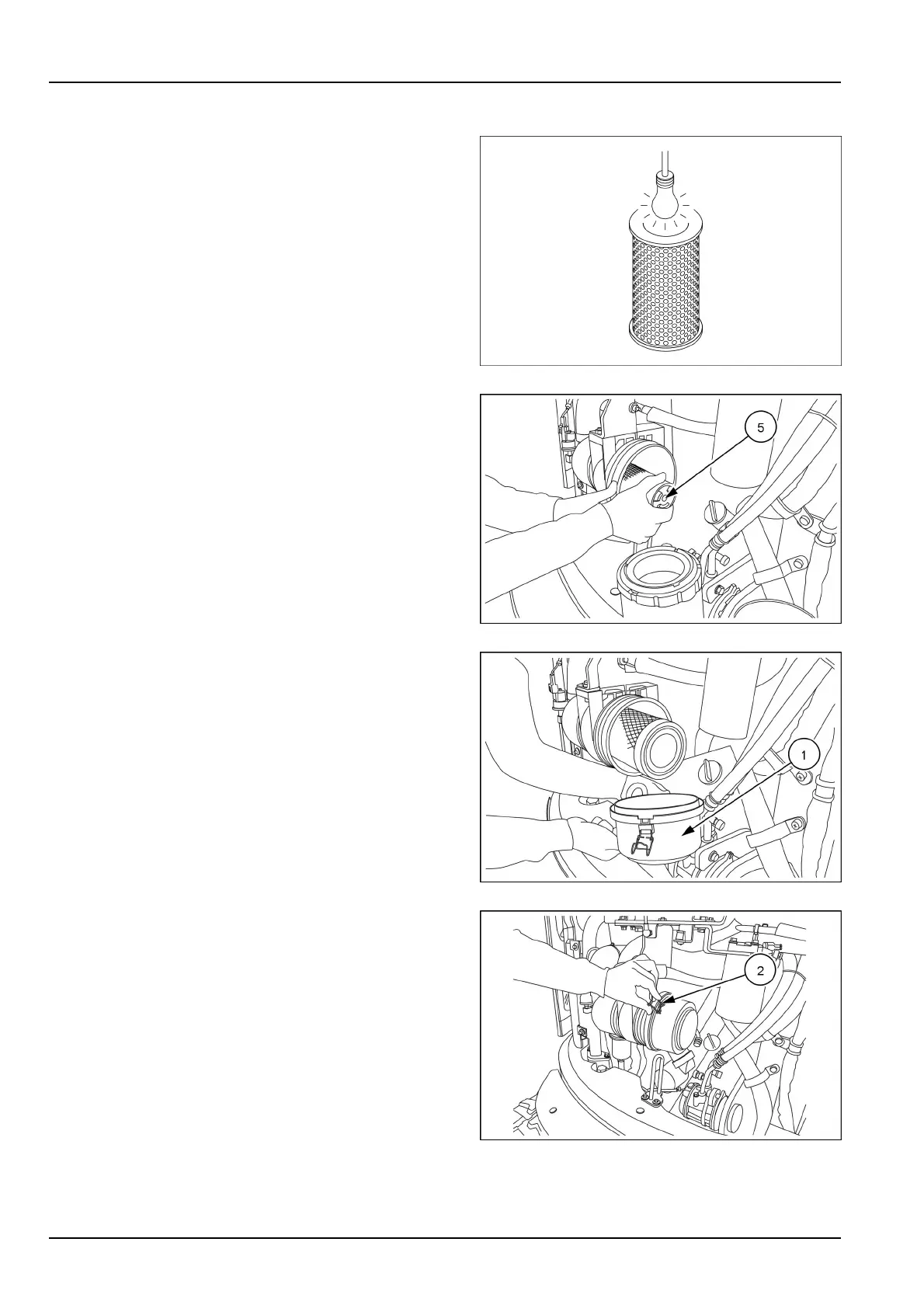 5

1

2