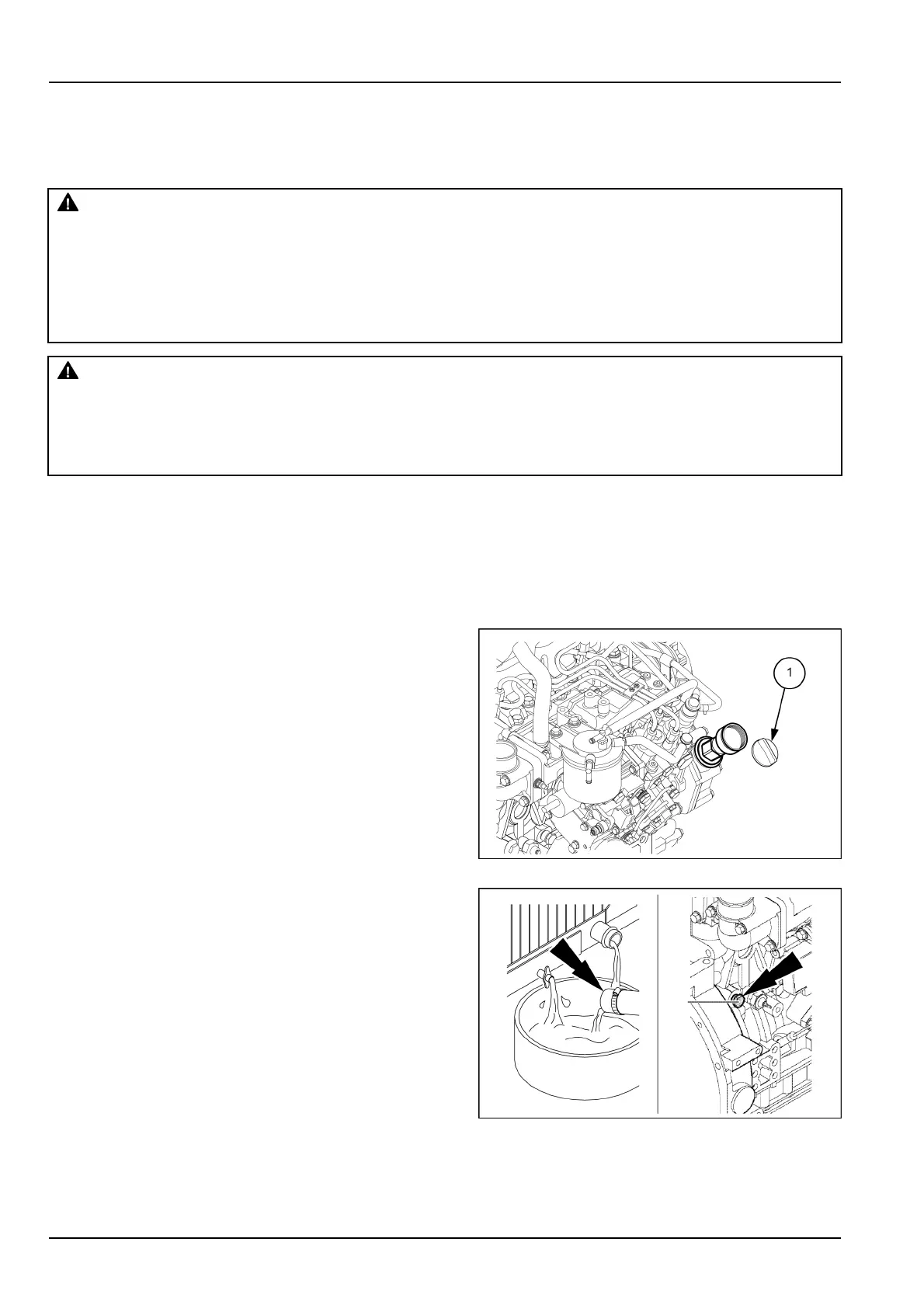 1