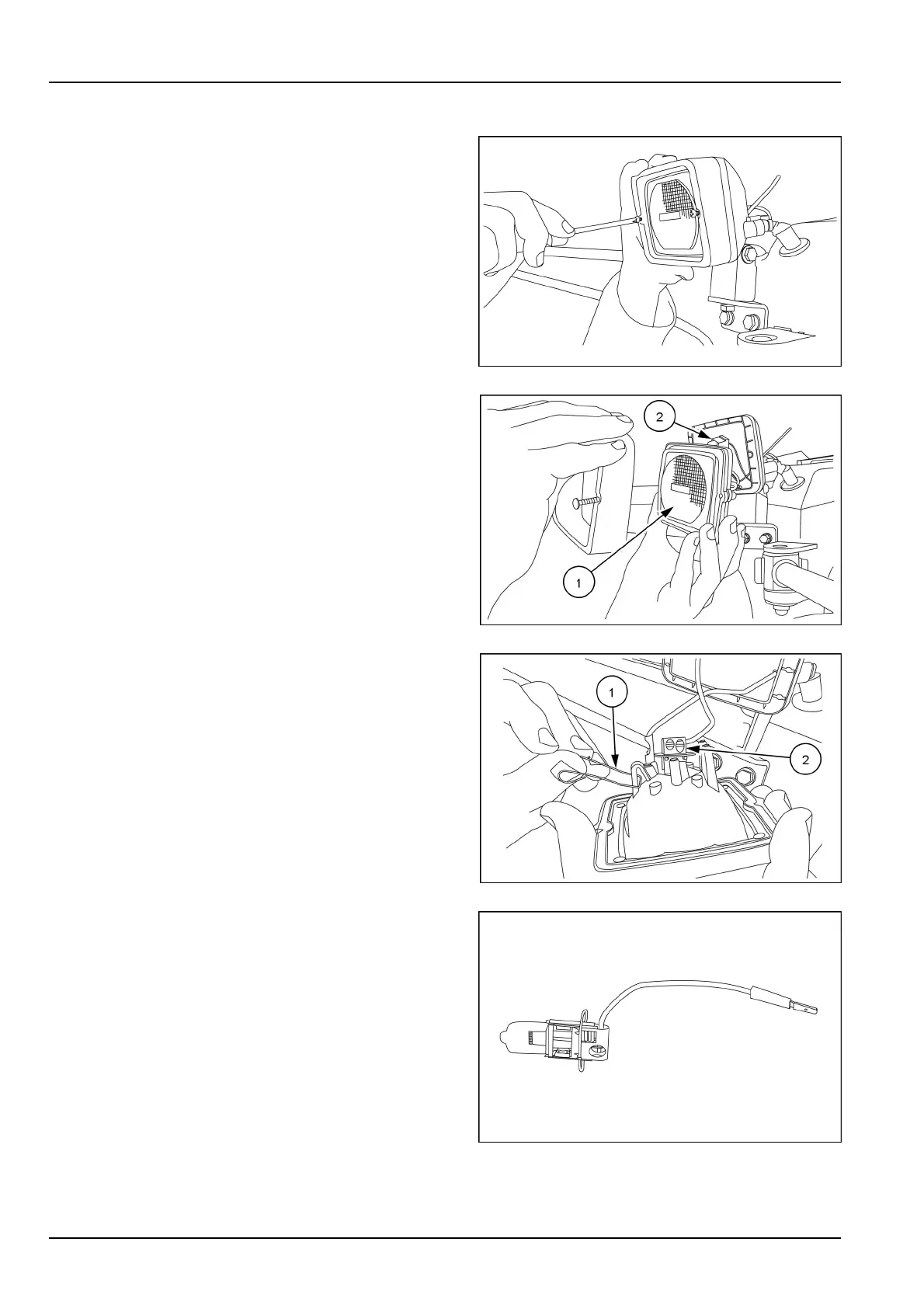 2

1

1

2