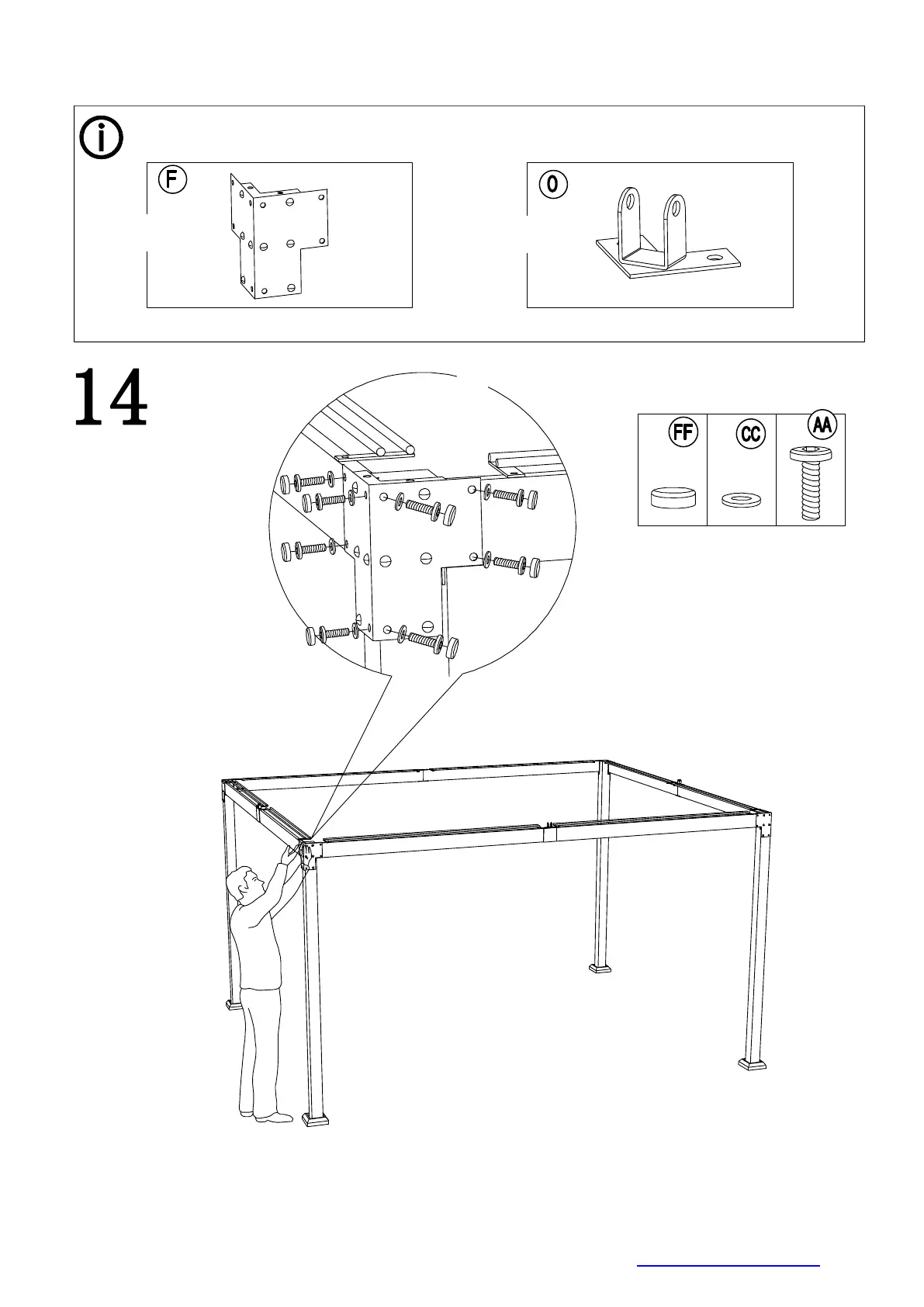 i

F

O

14

FF

CC

AA