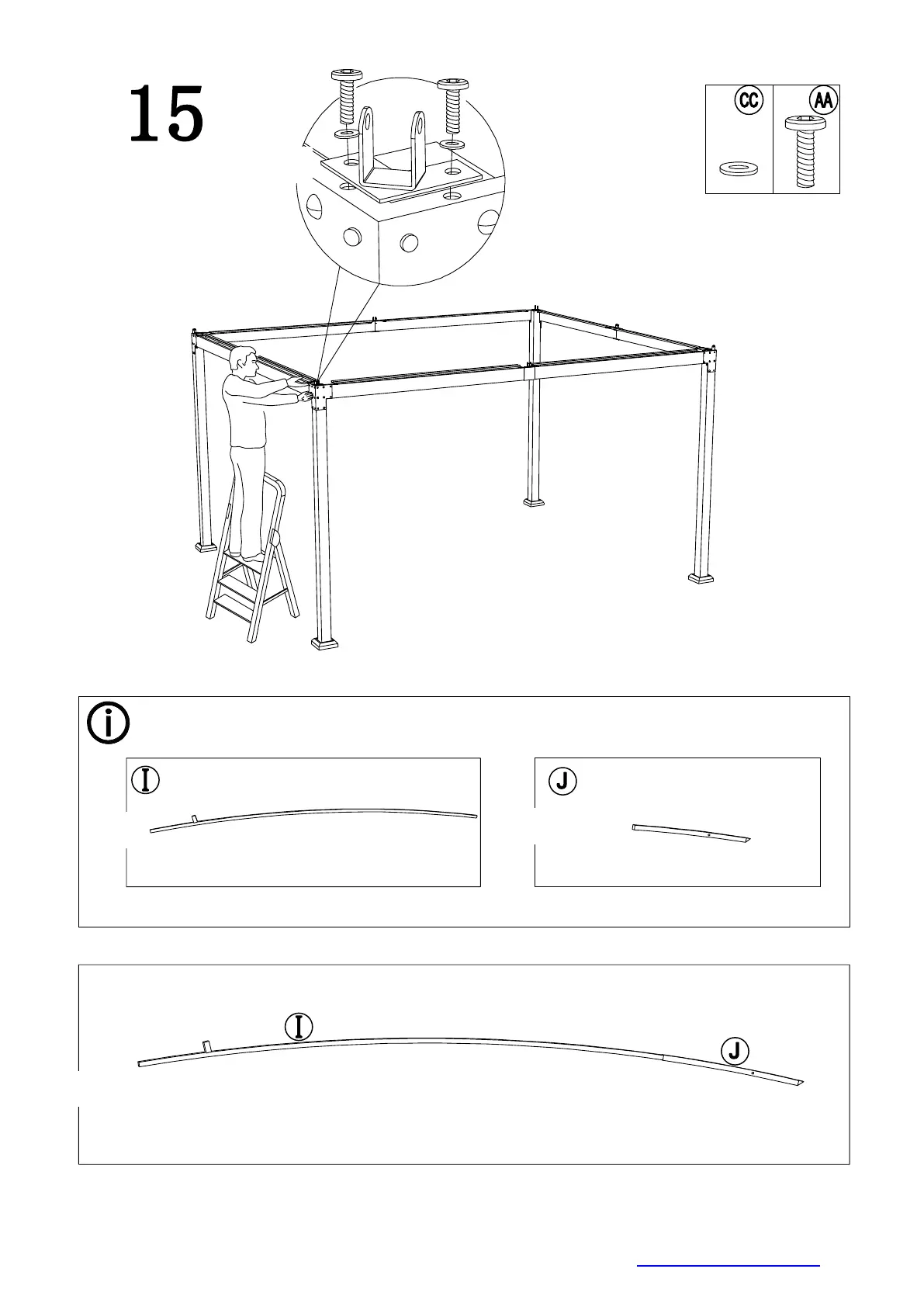 15

CC

AA

i

I

J

I

J