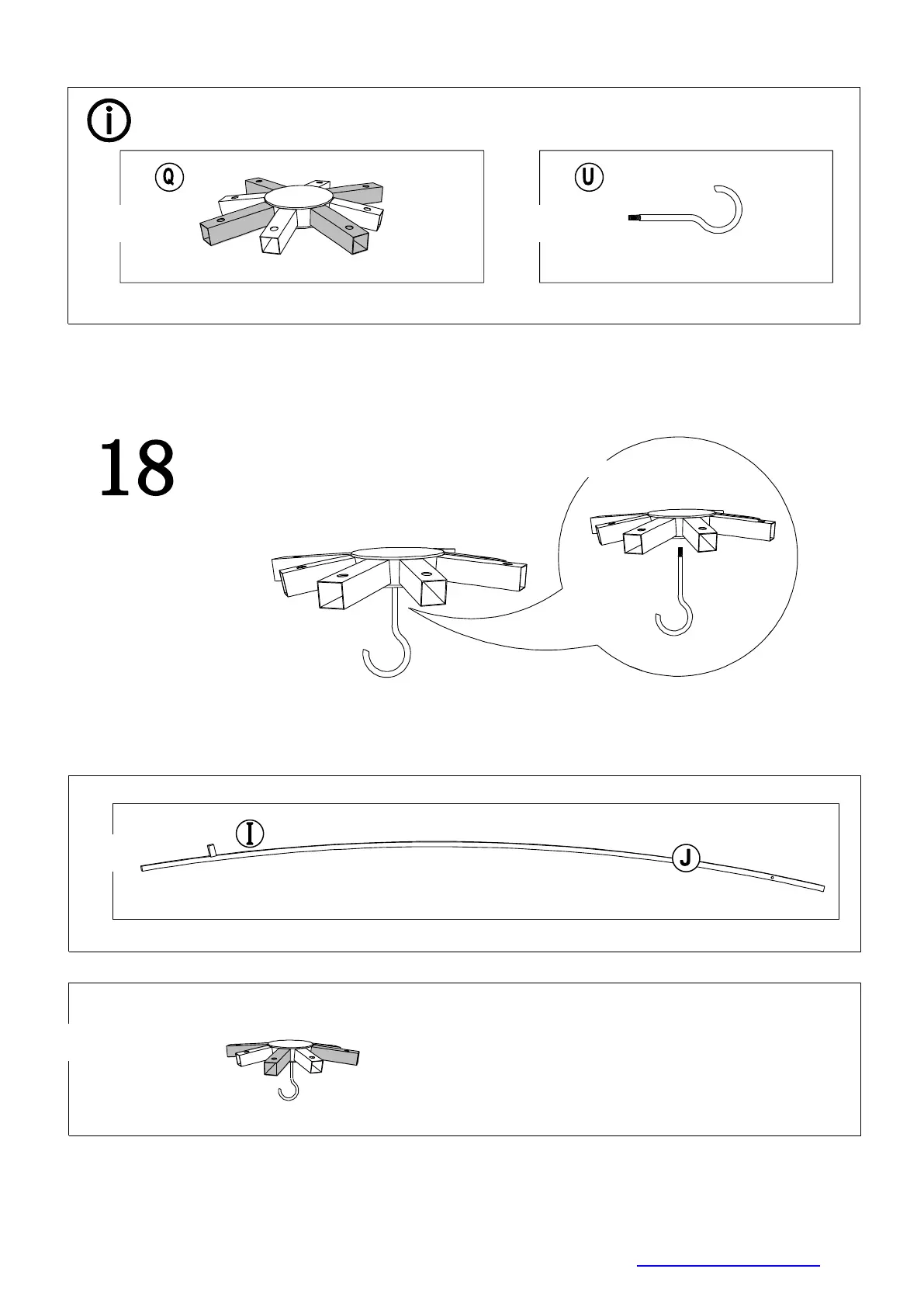 i

Q

U

18

I

J