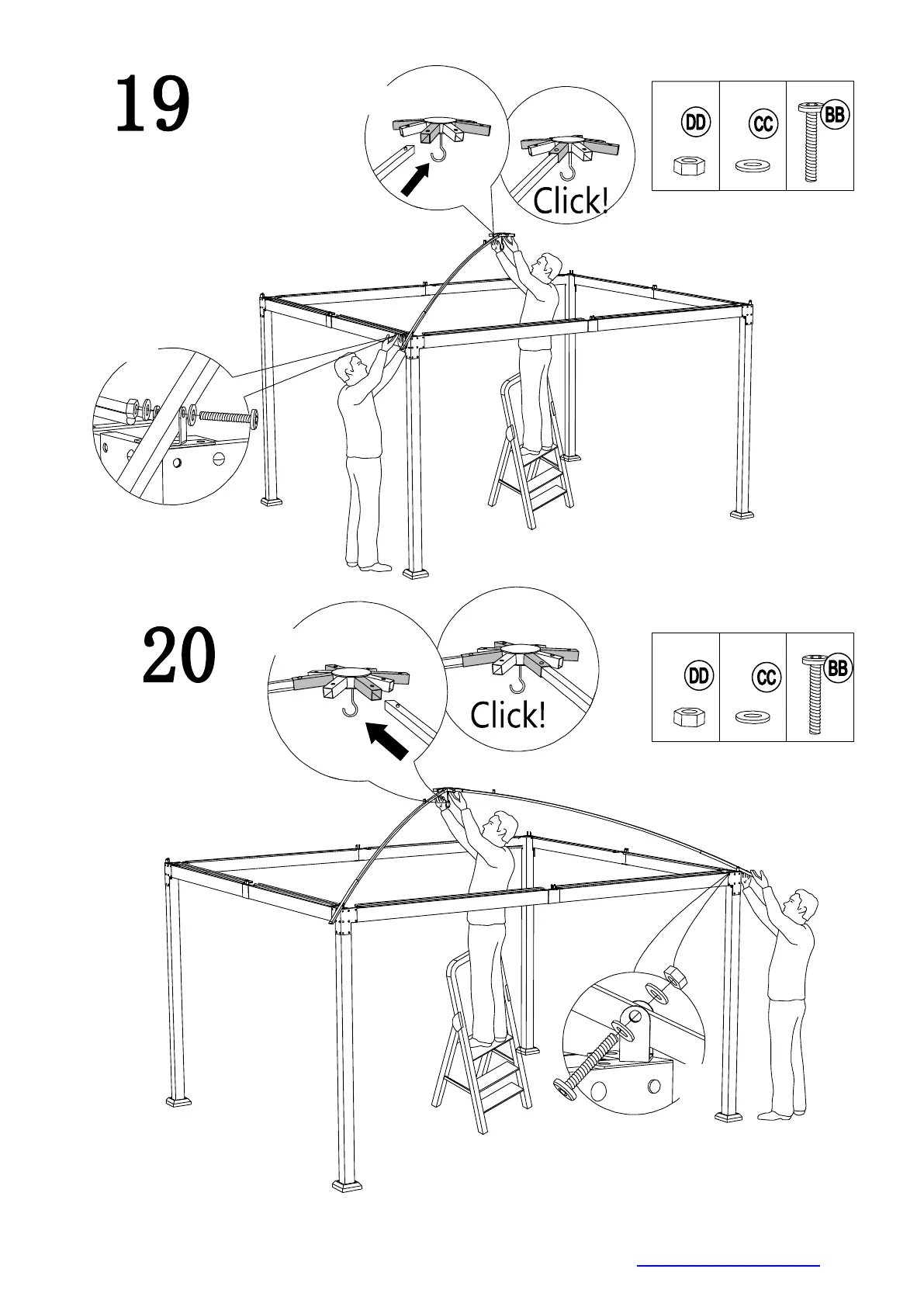 19

Click!

DD CC BB

20

Click!

DD CC BB