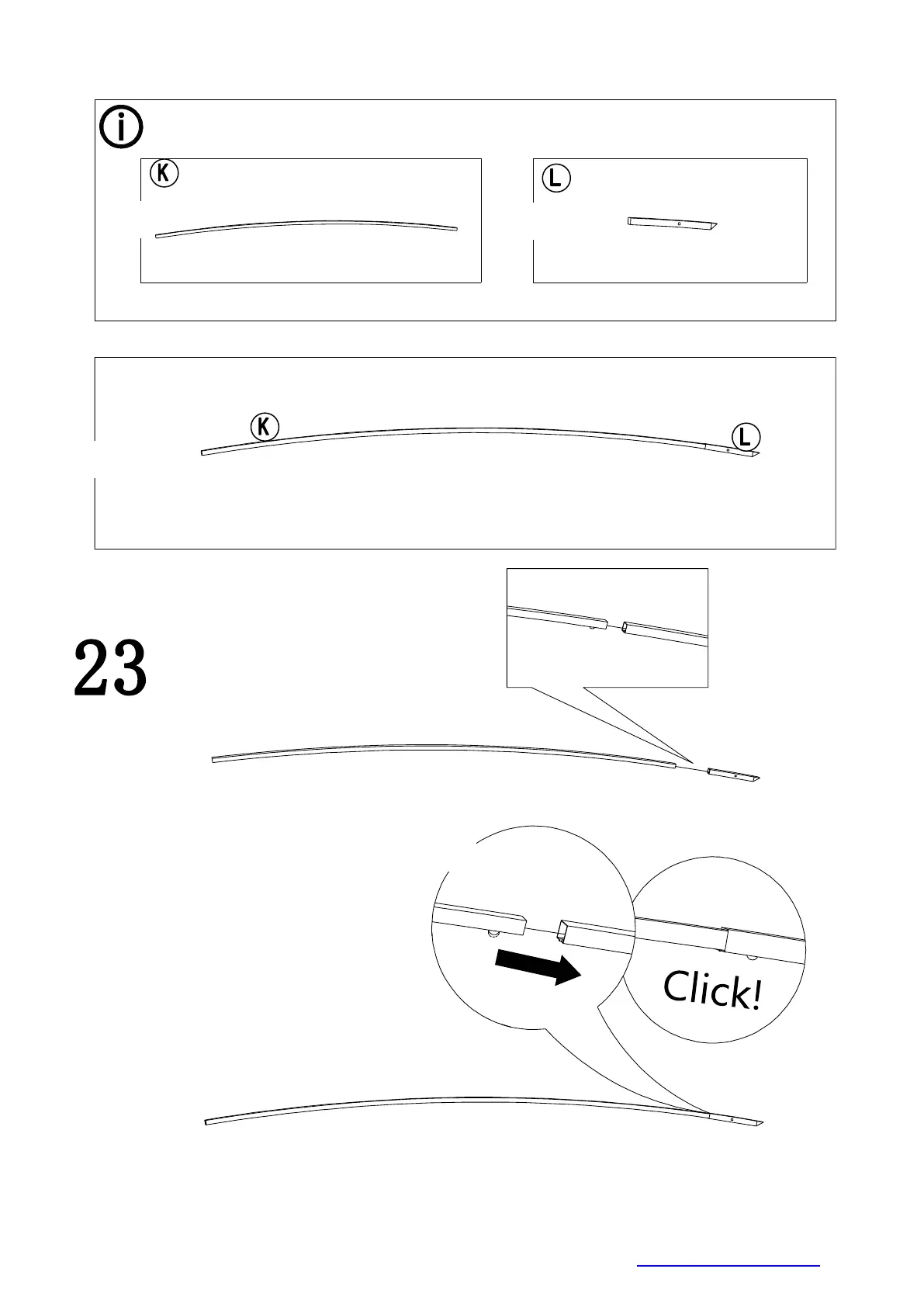 i

K

L

K

L

23

Click!