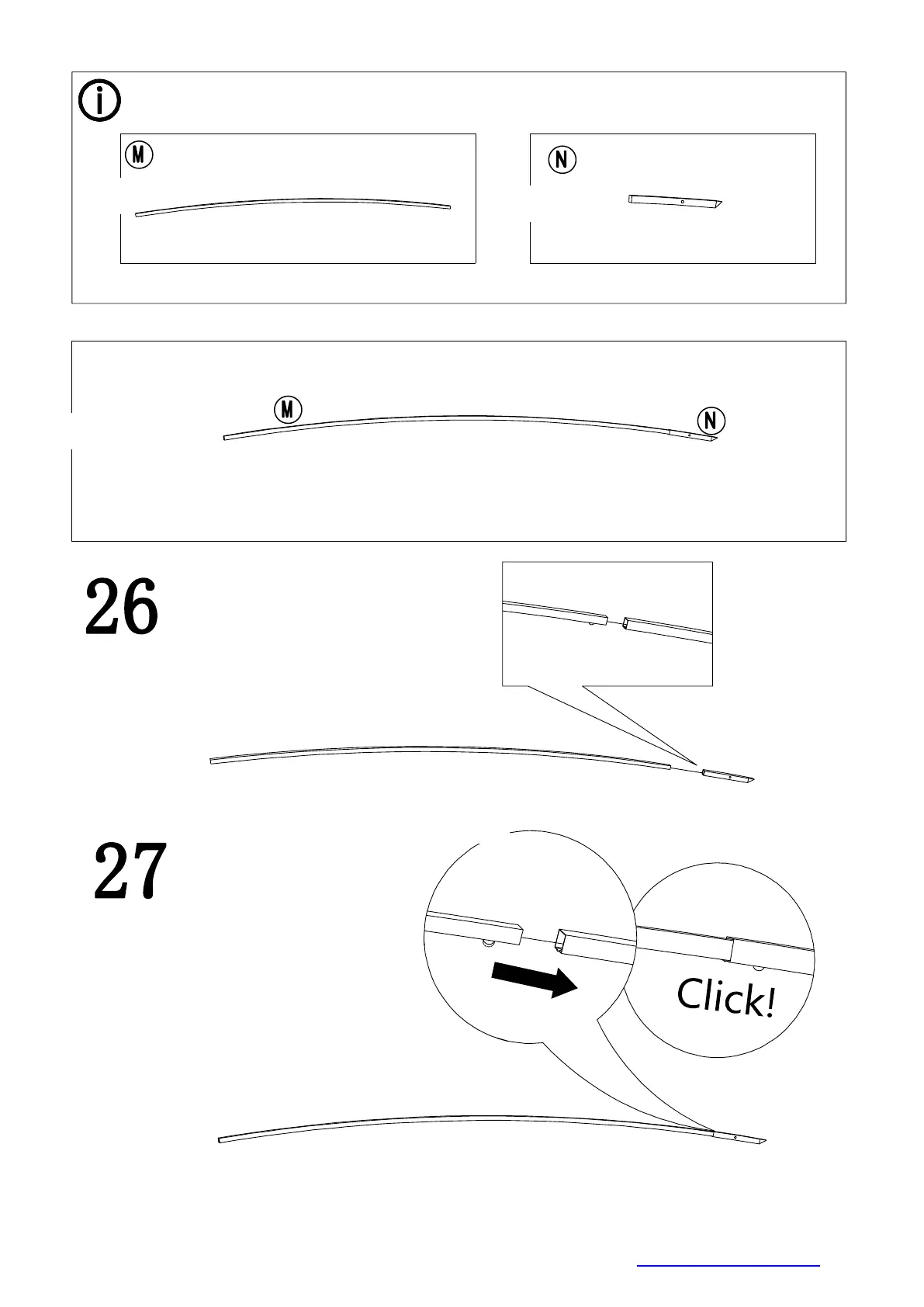 i

M

N

M

N

26

27

Click!