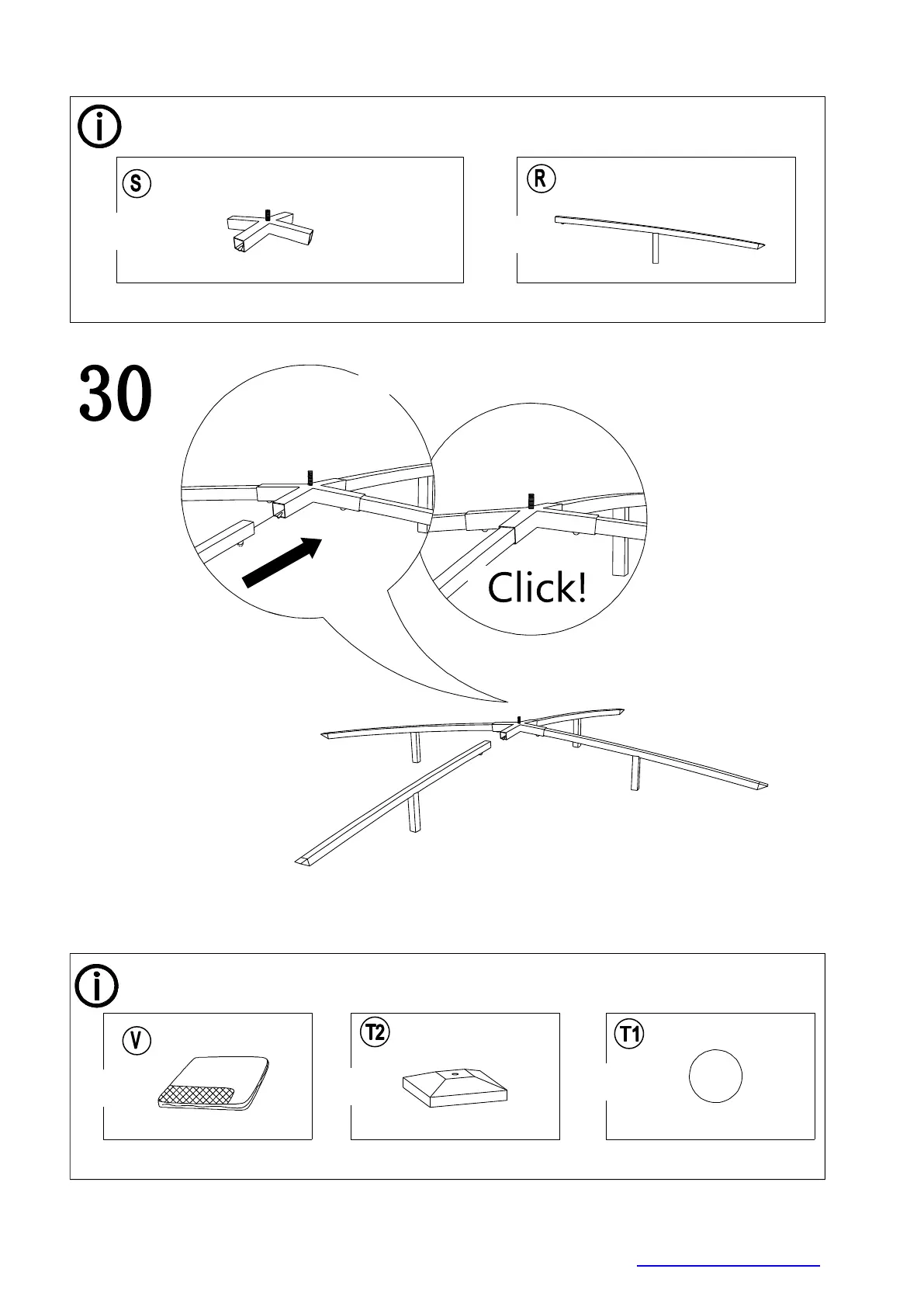 i

S

R

30

Click!

i

V

T2

T1