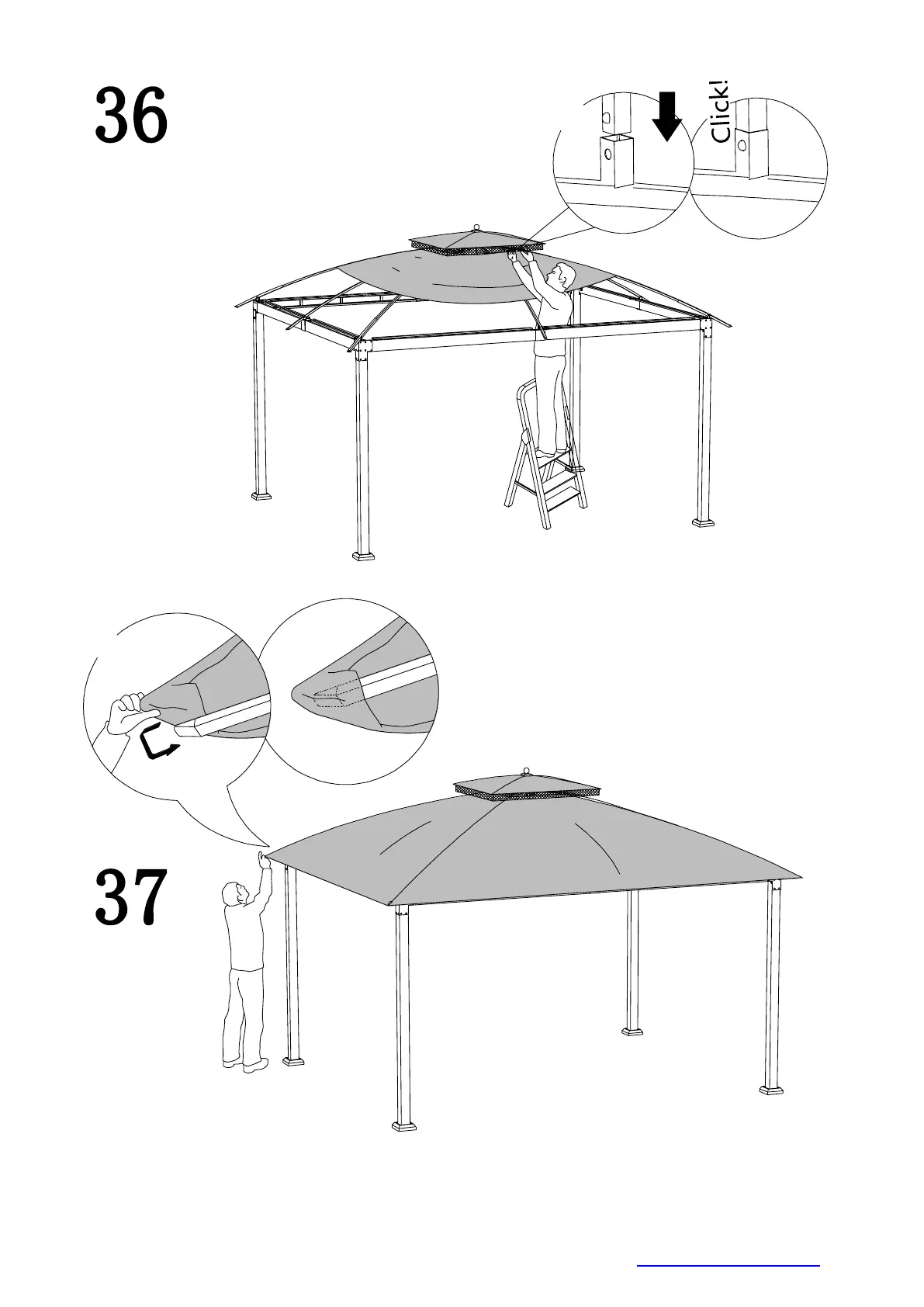 36

Click!

37