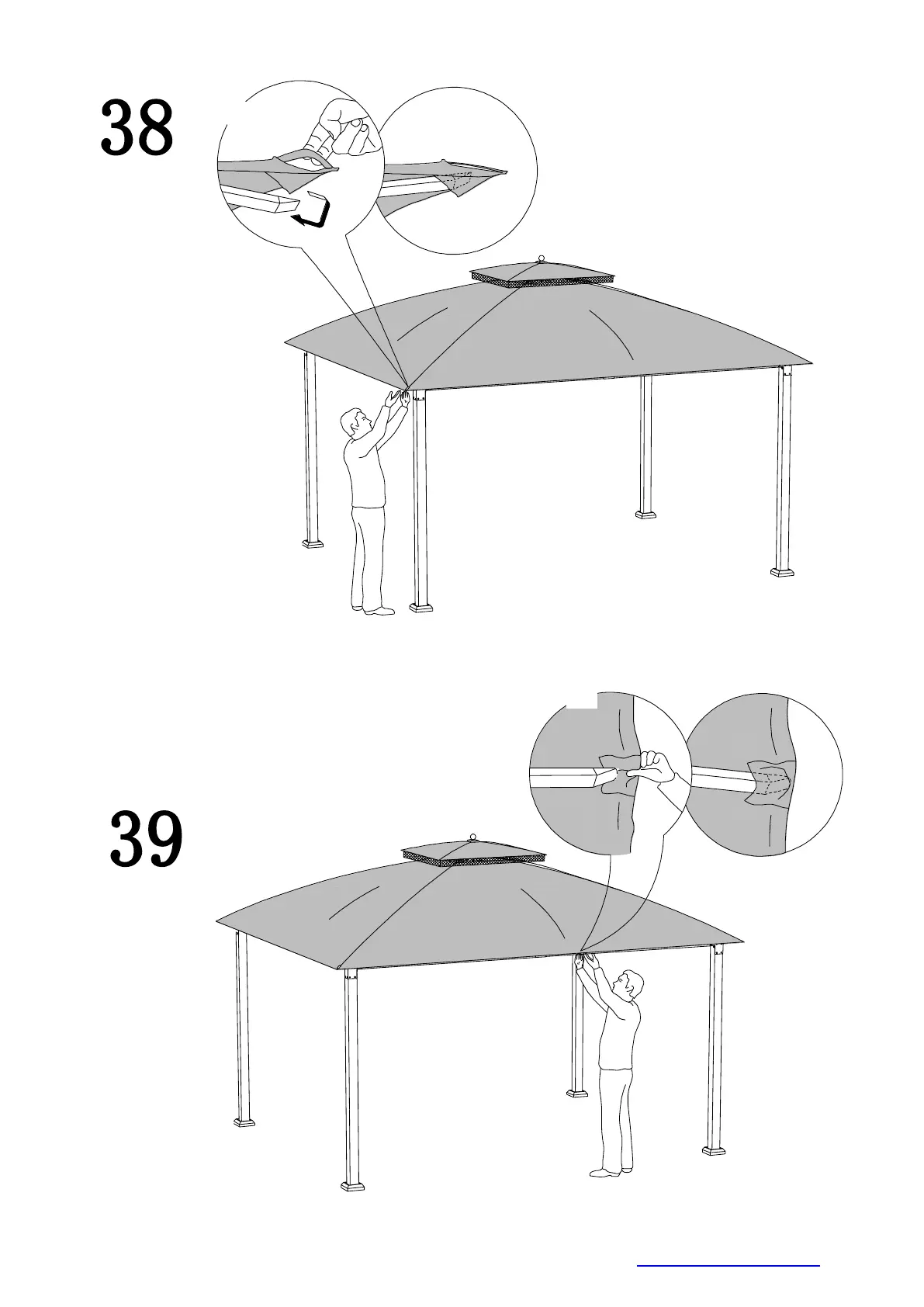 38

39