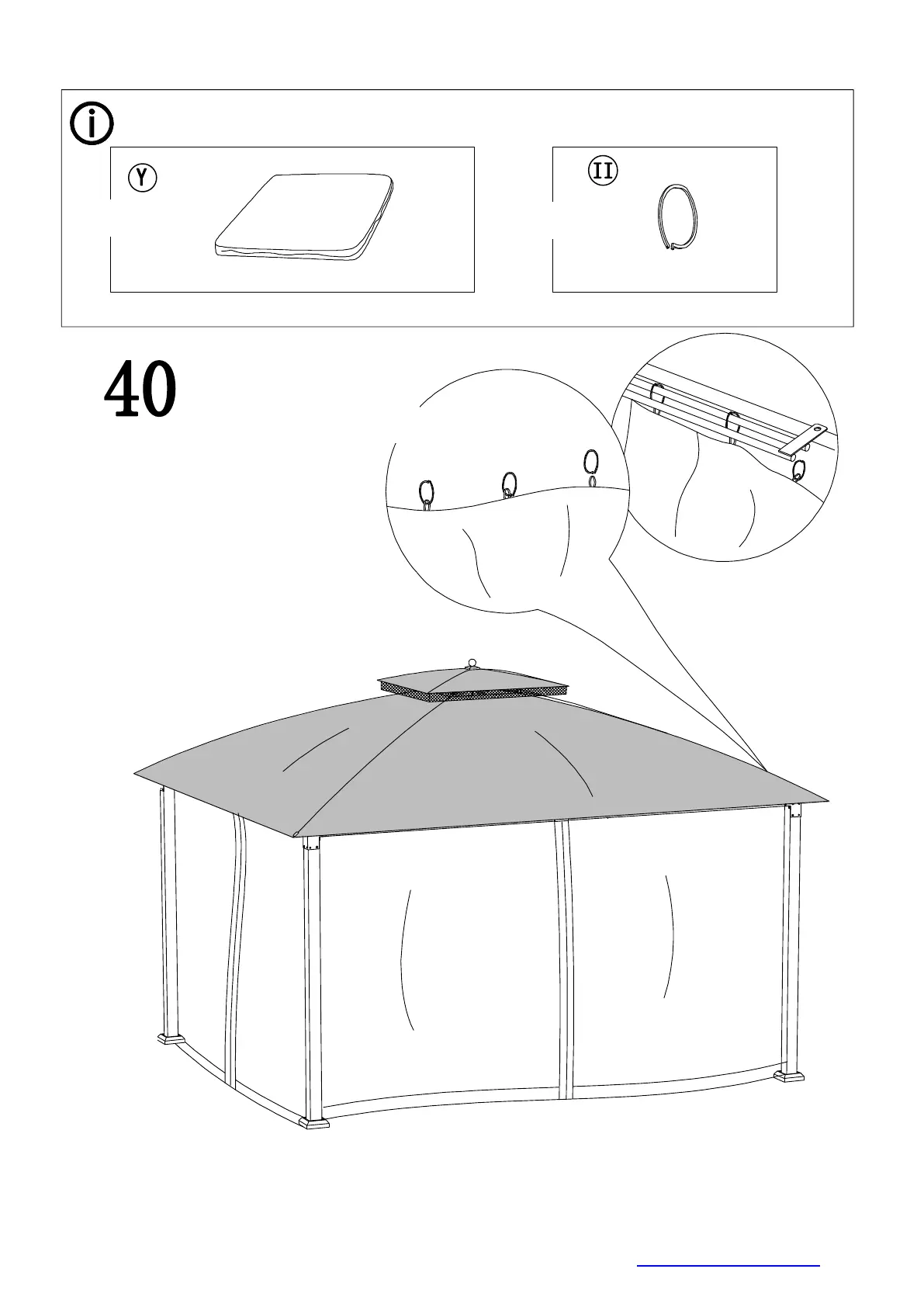 i

Y

II

40