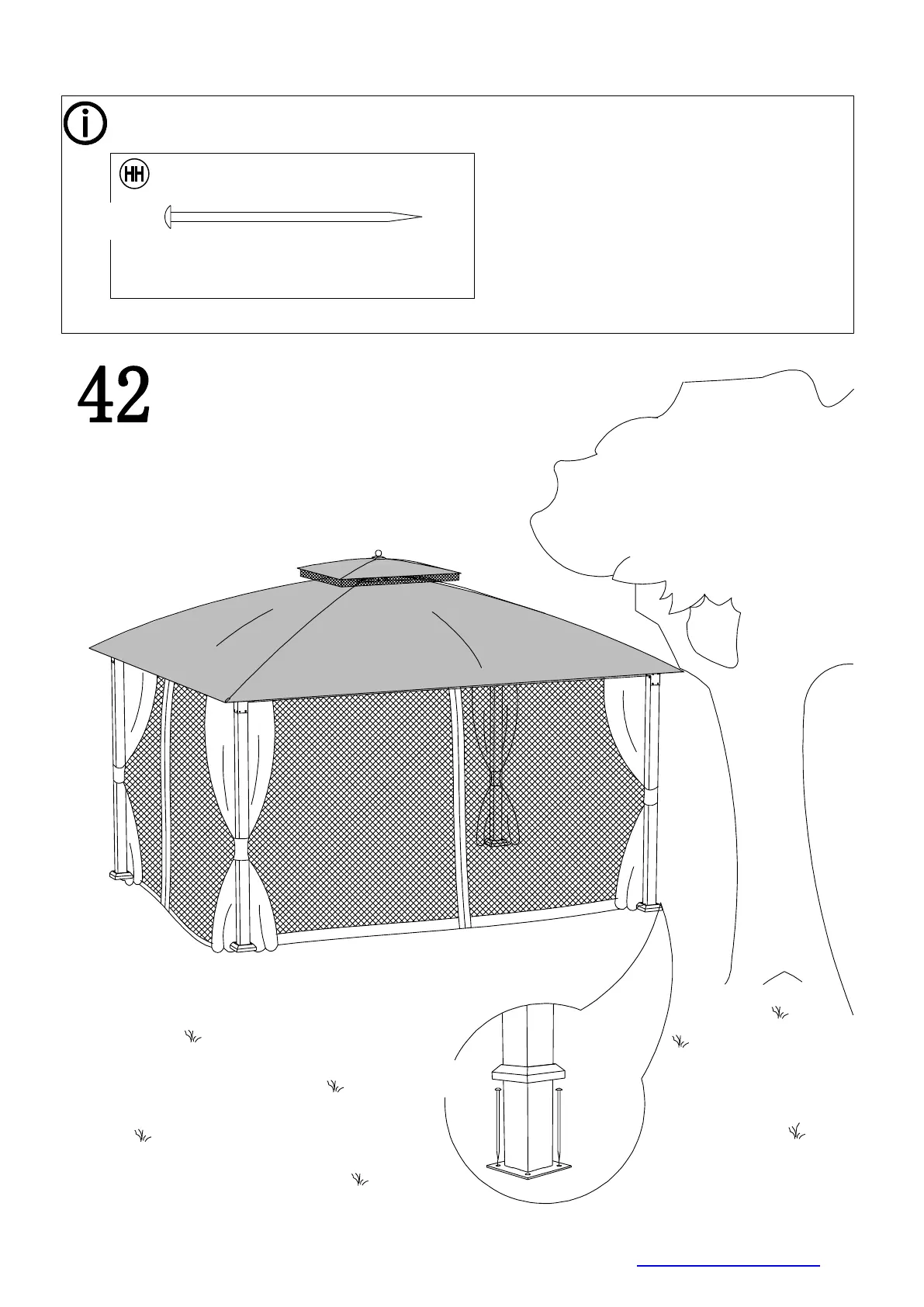 HH

42