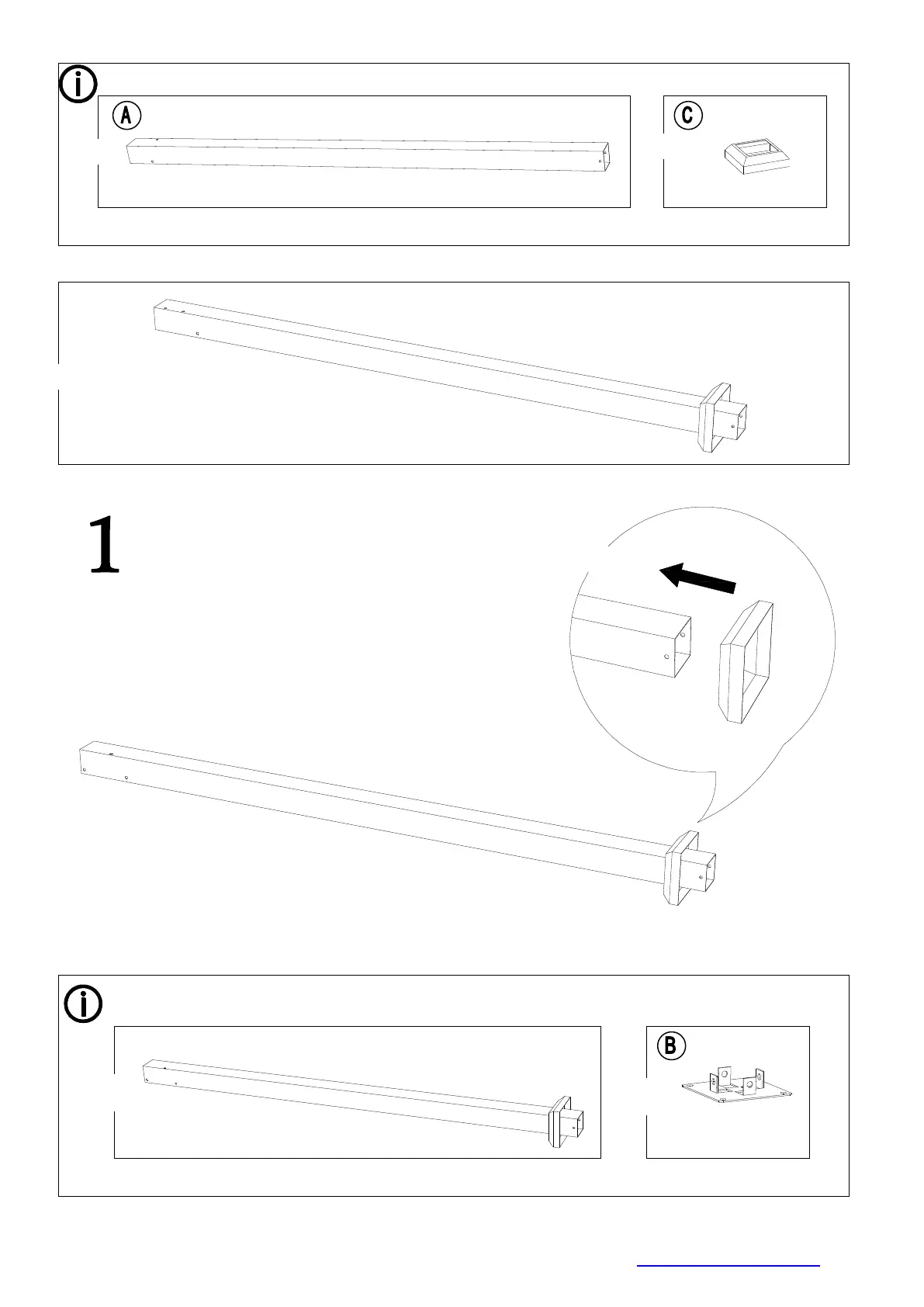 i
A
C
1
i
B