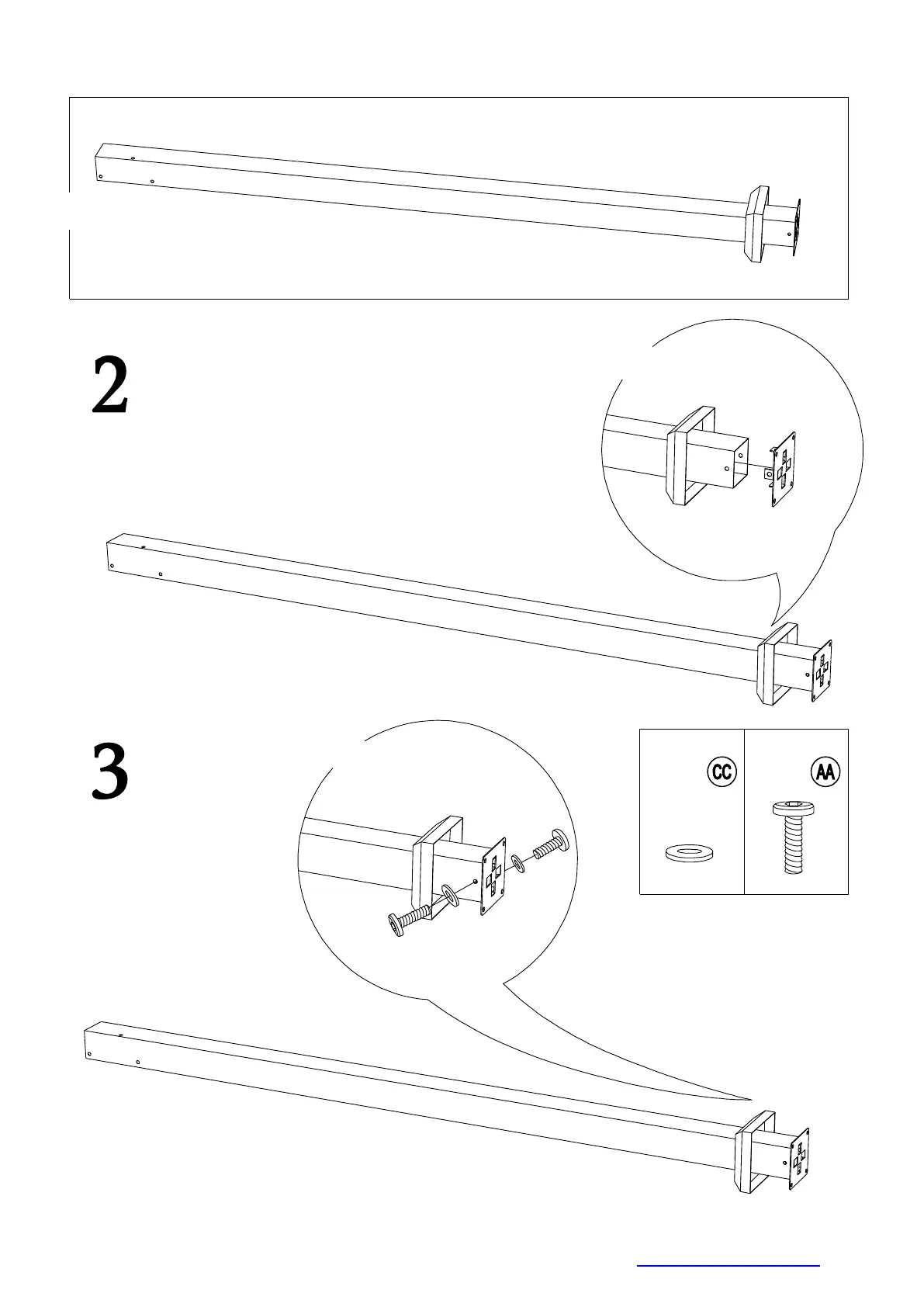 2

3

CC

AA