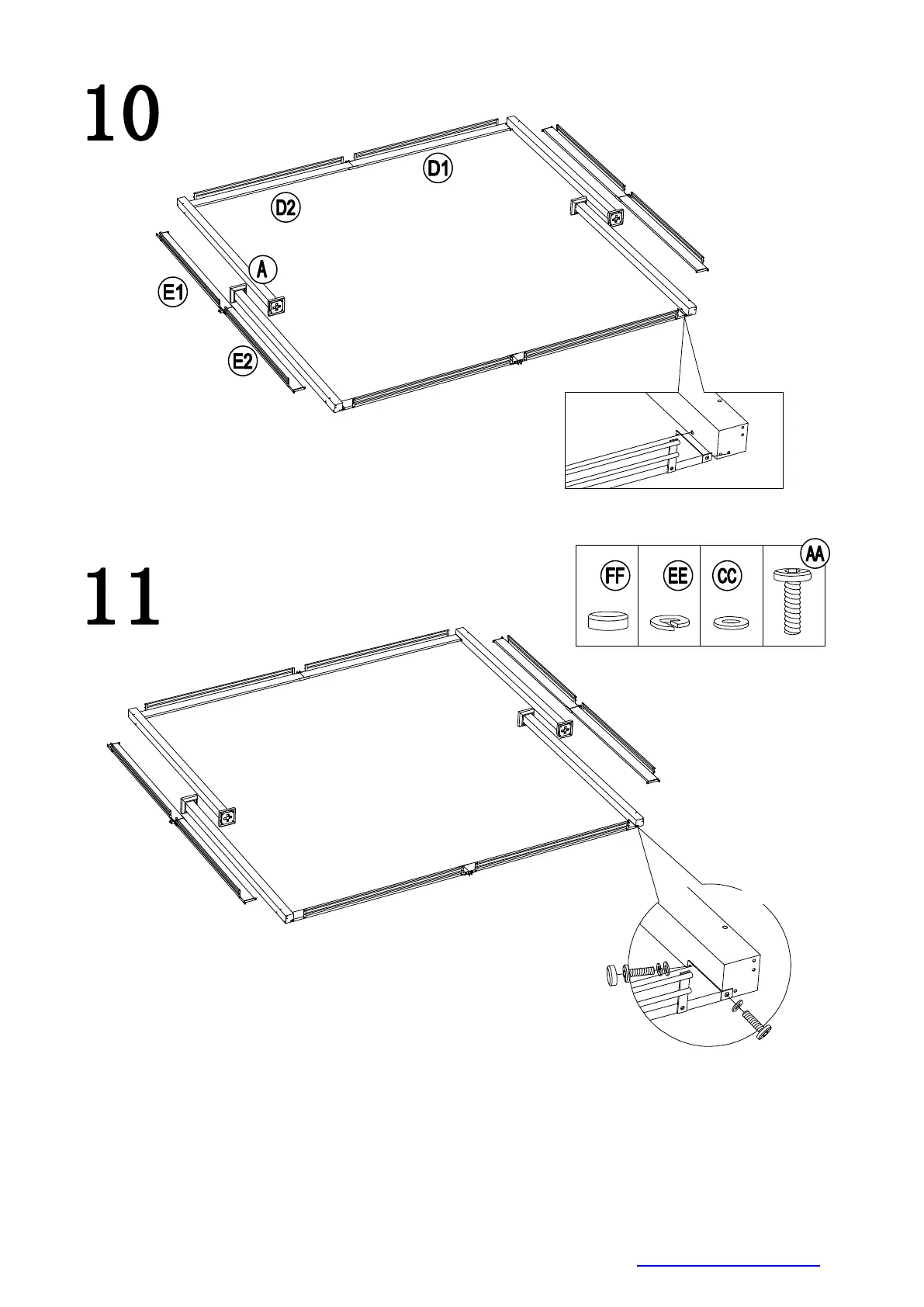 10

D1

D2

A

E1

E2

11

FF

EE

CC

AA