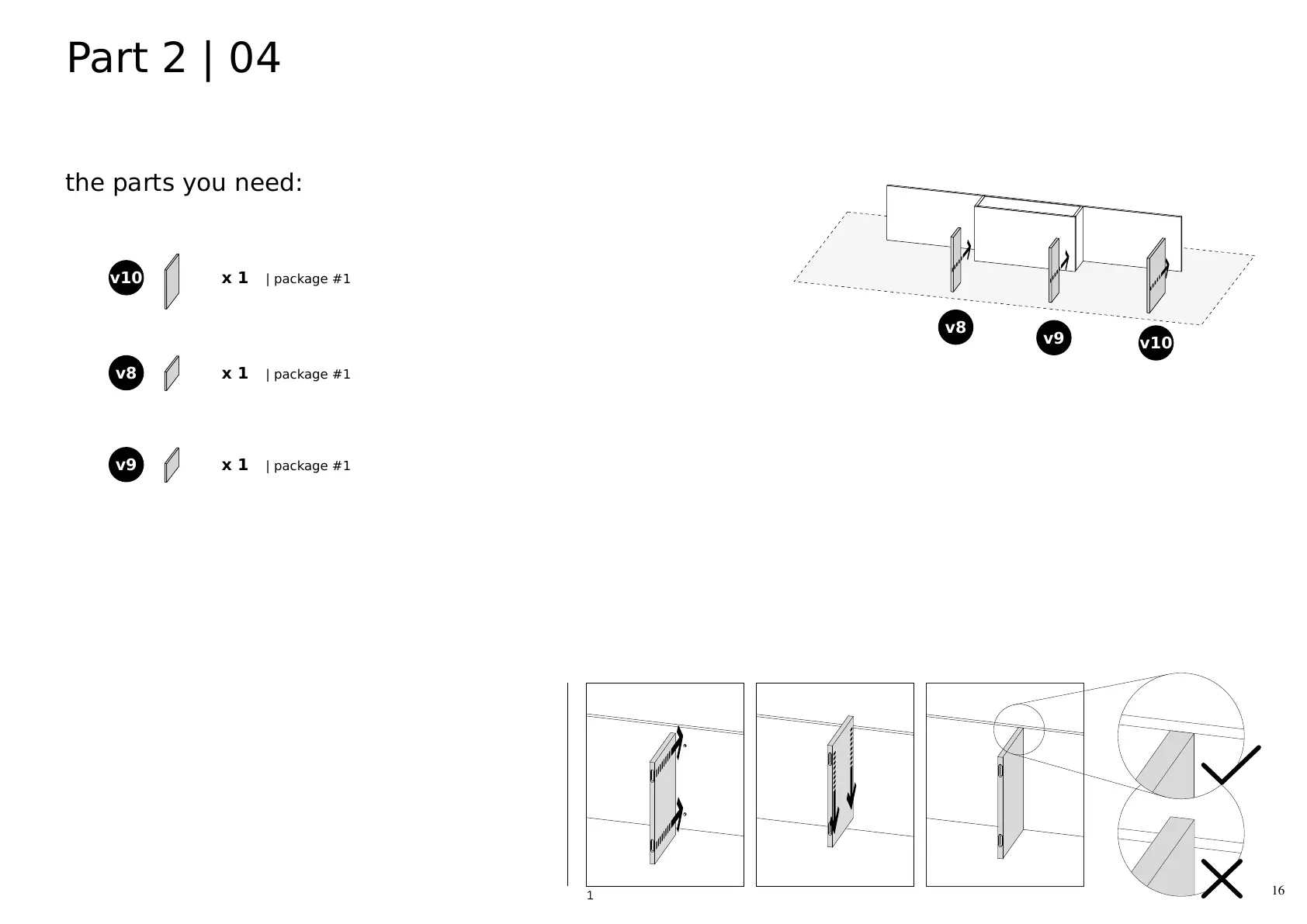 Part 2 | 04

the parts you need:

v10 x 1 | package #1

v8 x 1 | package #1

v9 x 1 | package #1

v8 v9 v10

1

16