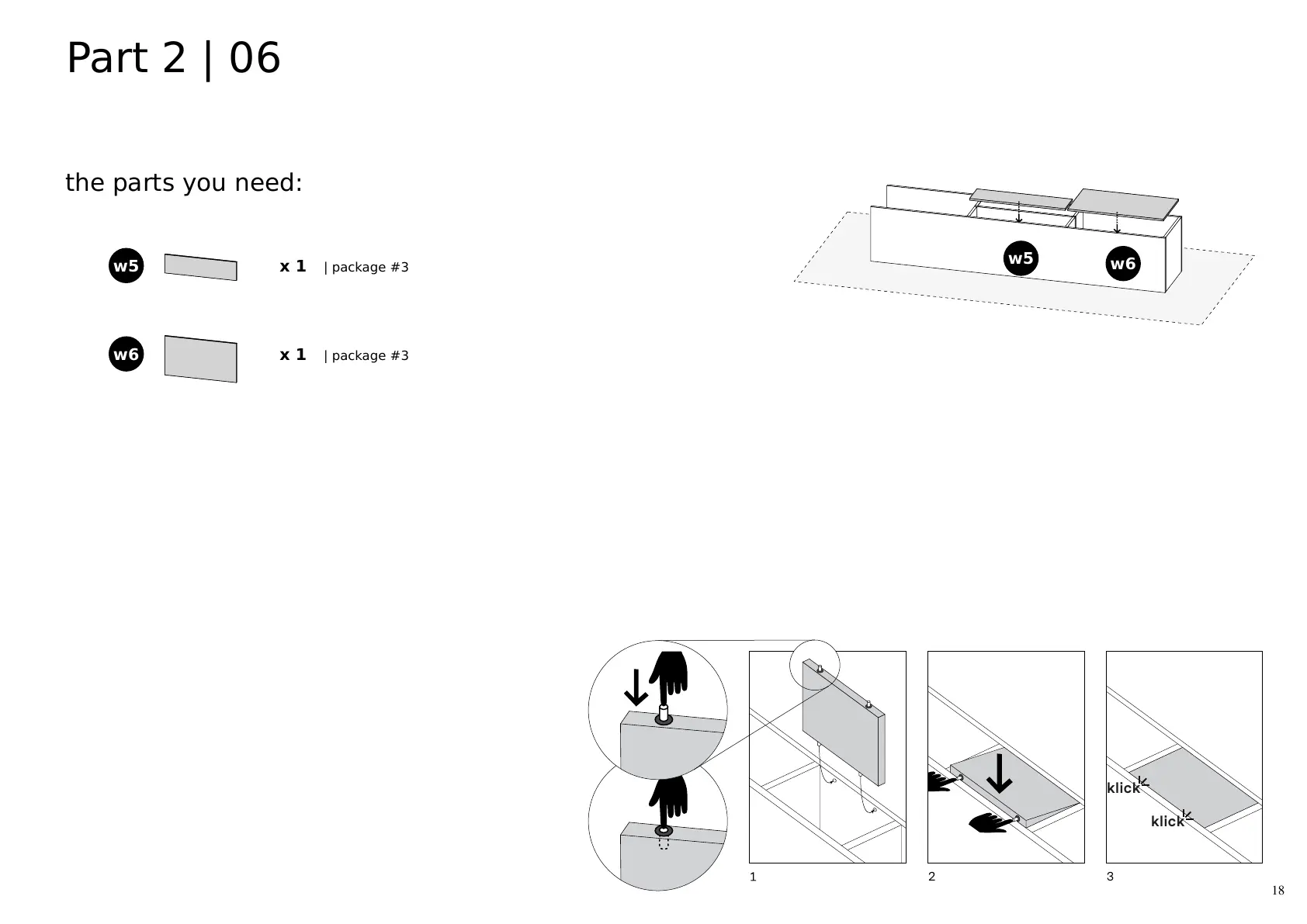 Part 2 | 06

the parts you need:

w5 x 1 | package #3

w6 x 1 | package #3

w5 w6

klick

klick

1

2

3

18