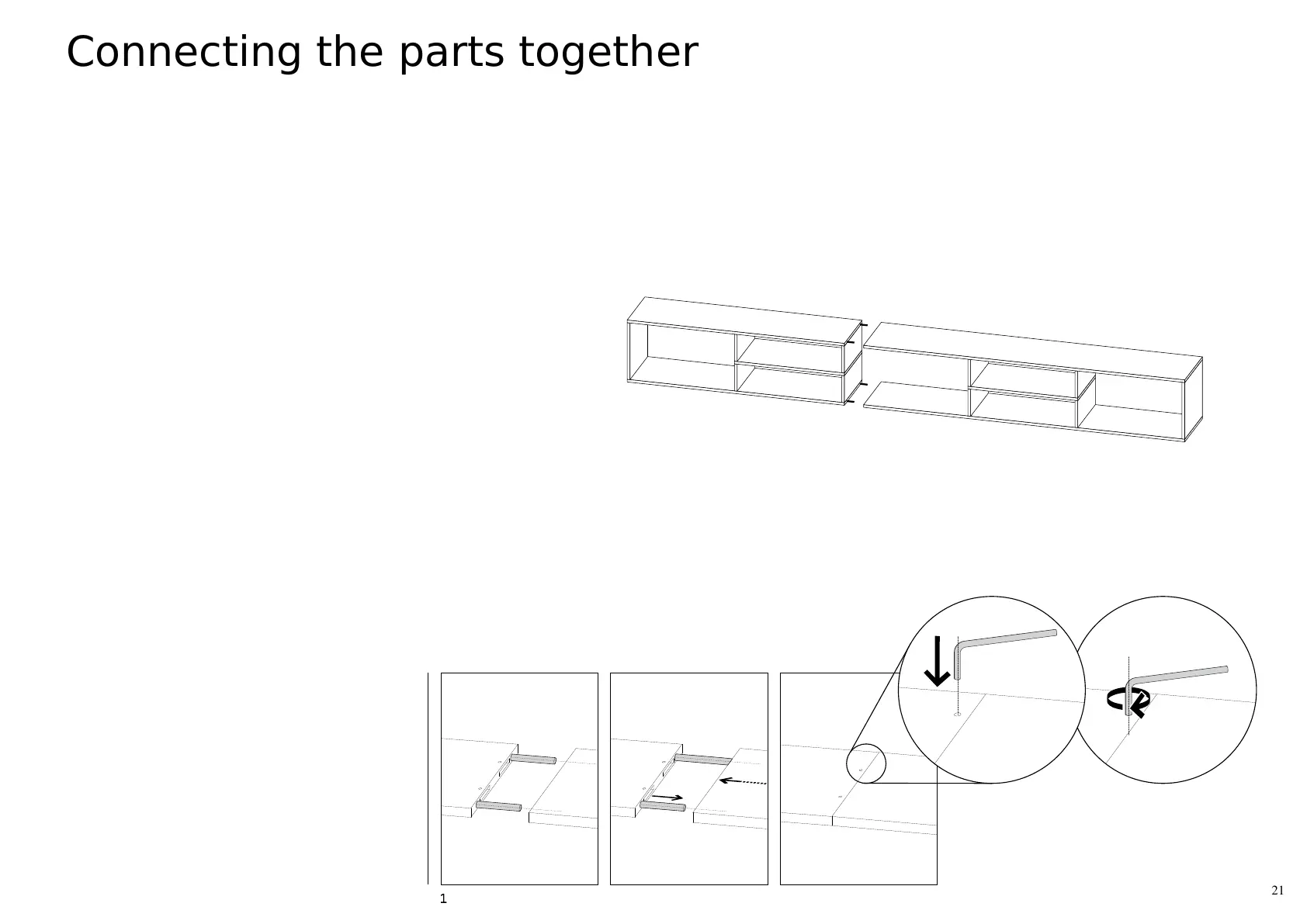 Connecting the parts together

1

21