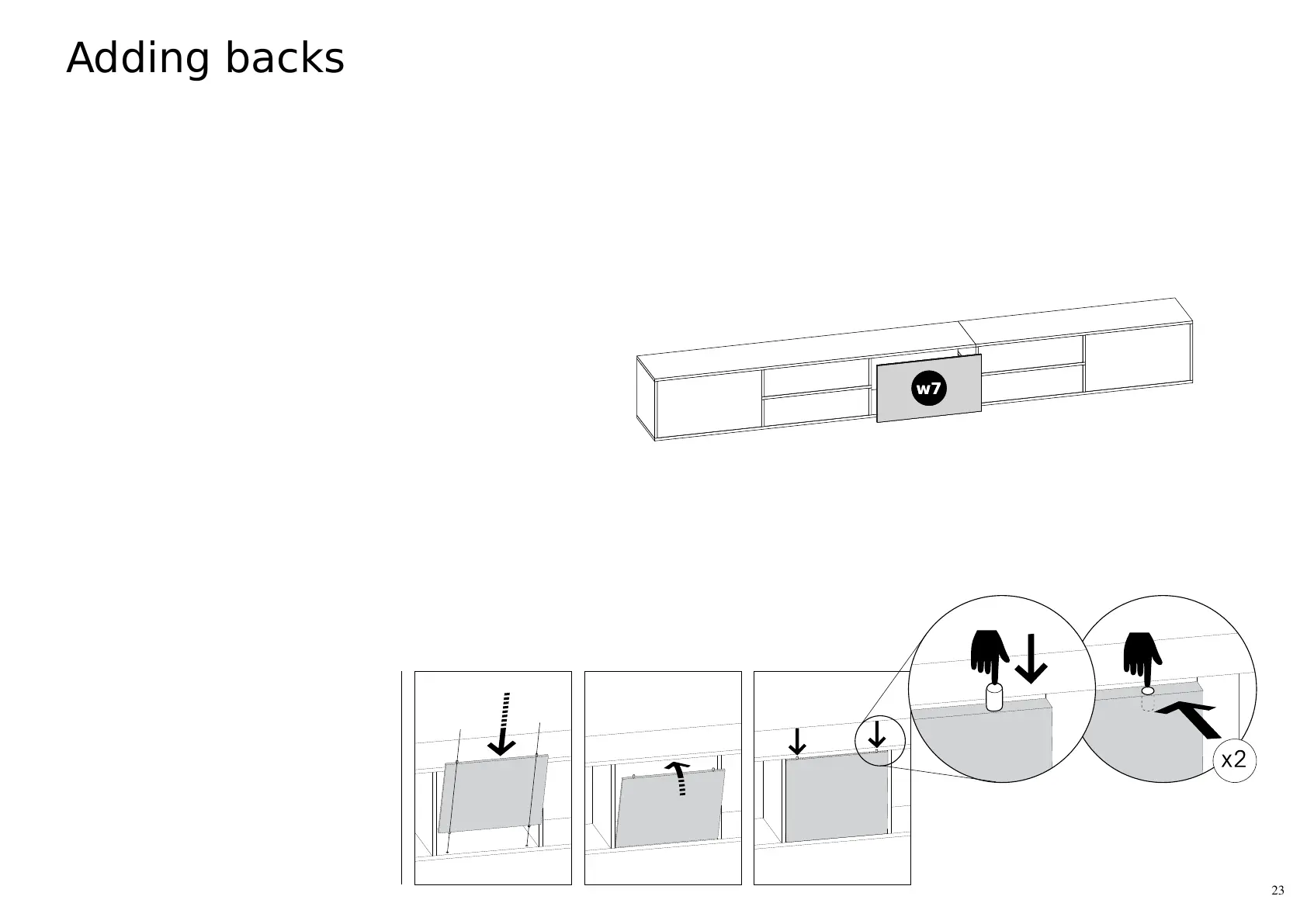 Adding backs

w7

x2

23