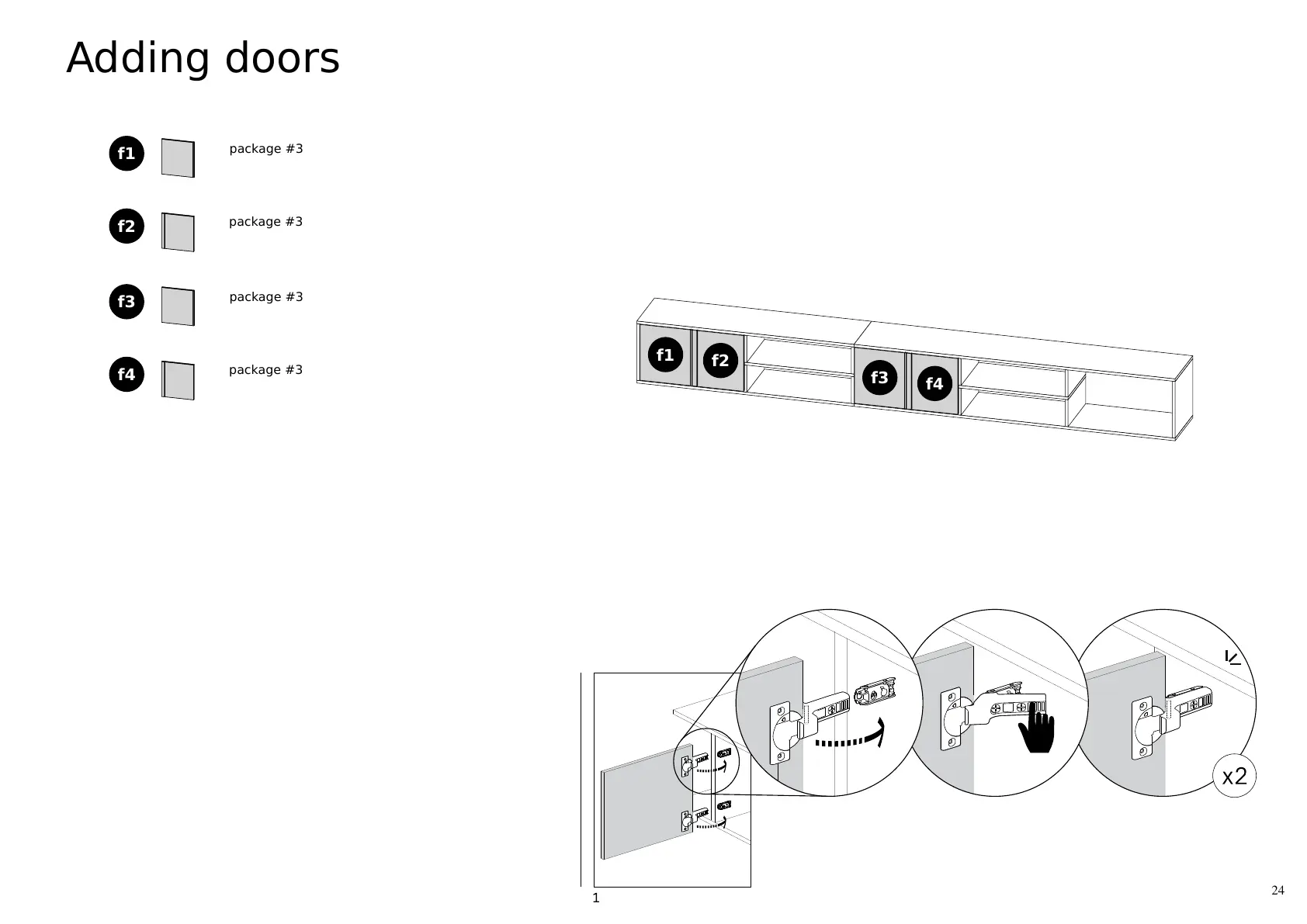 Adding doors

f1 package #3

f2 package #3

f3 package #3

f4 package #3

f1 f2 f3 f4

x2

1

24