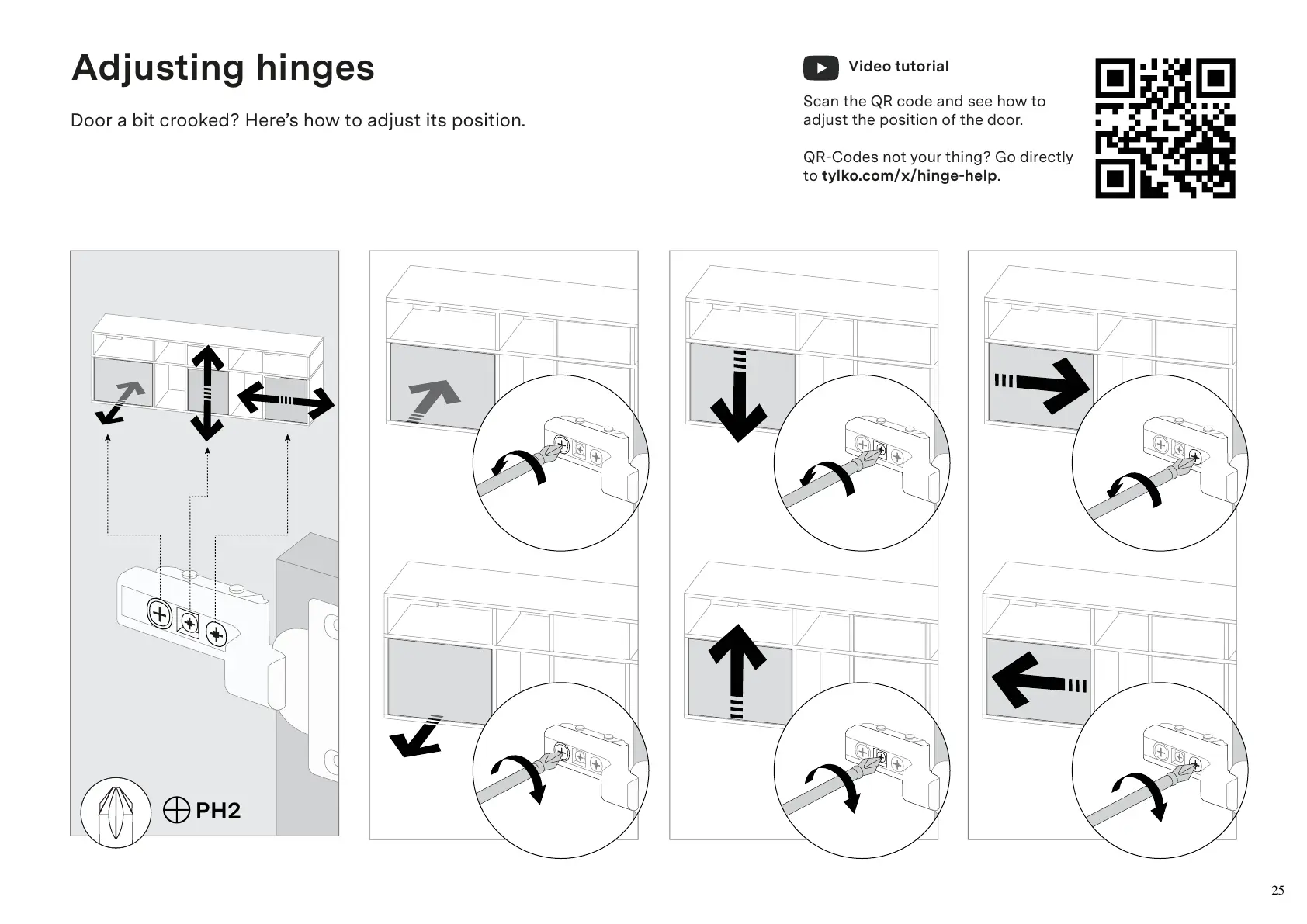 Adjusting hinges

Door a bit crooked? Here's how to adjust its position.

Video tutorial

Scan the QR code and see how to adjust the position of the door.

QR-Codes not your thing? Go directly to tylko.com/x/hinge-help.

PH2

25