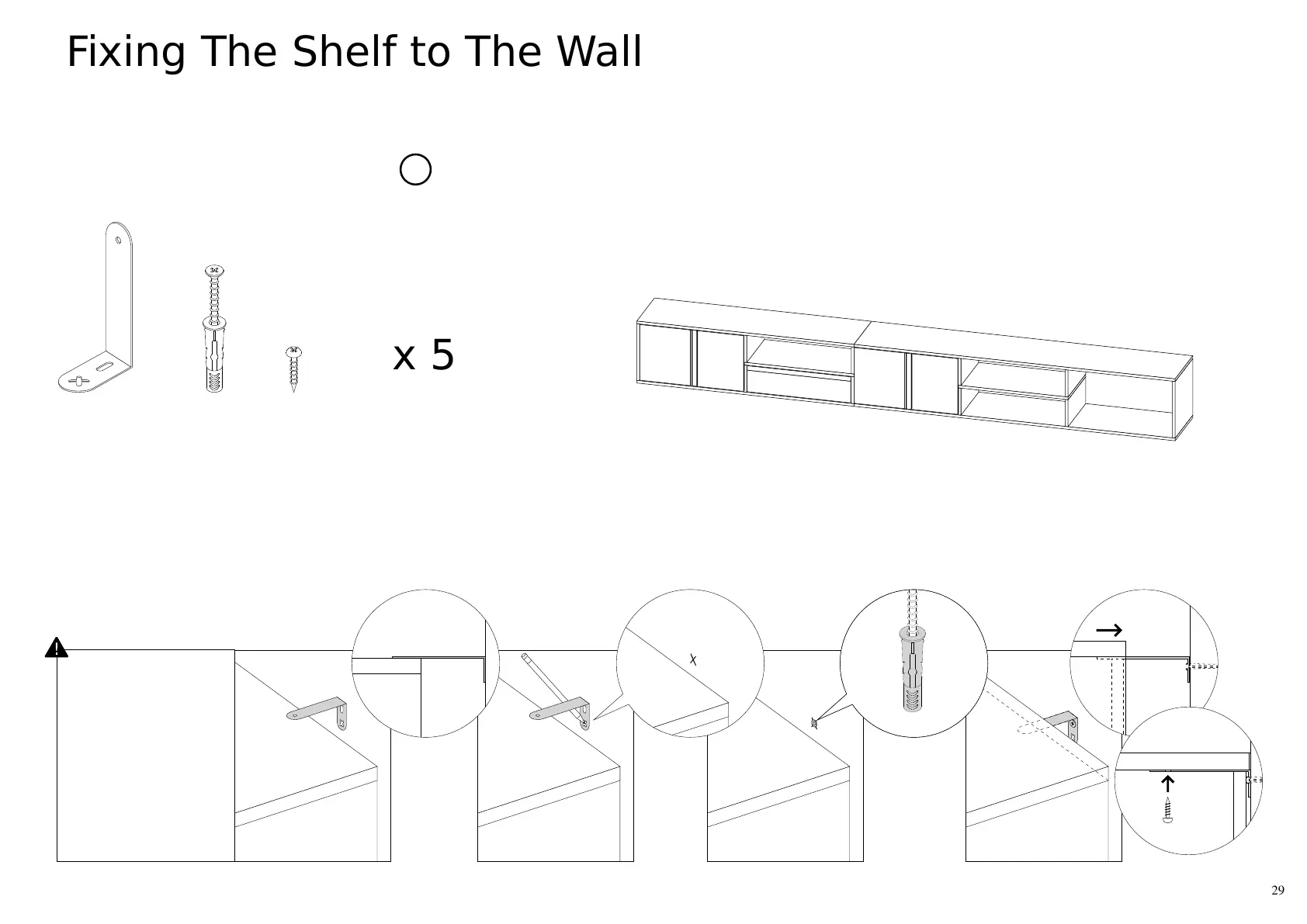 Fixing The Shelf to The Wall

x 5

29