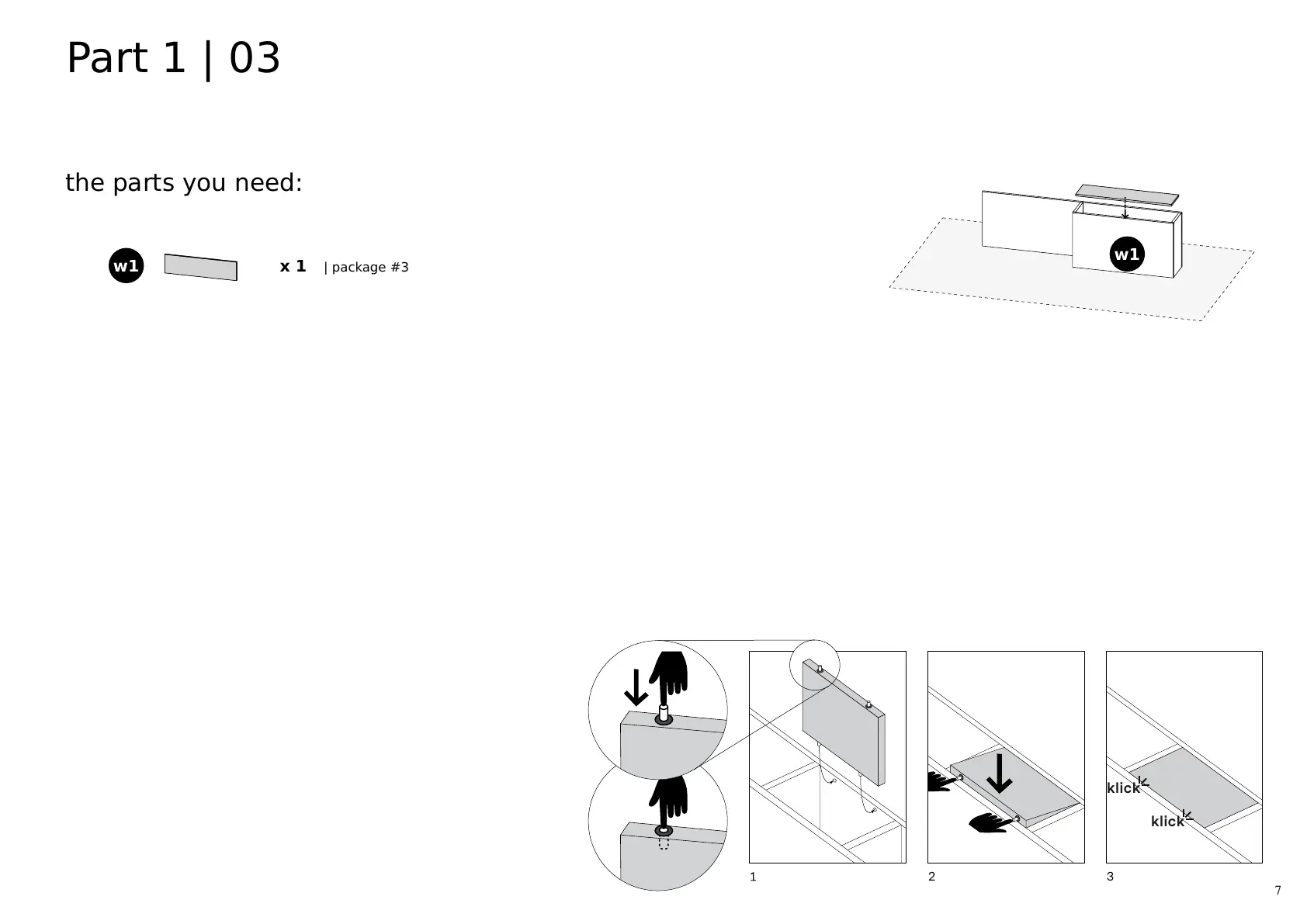 Part 1 | 03

the parts you need:

w1 x 1 | package #3

w1

klick

klick

1

2

3

7