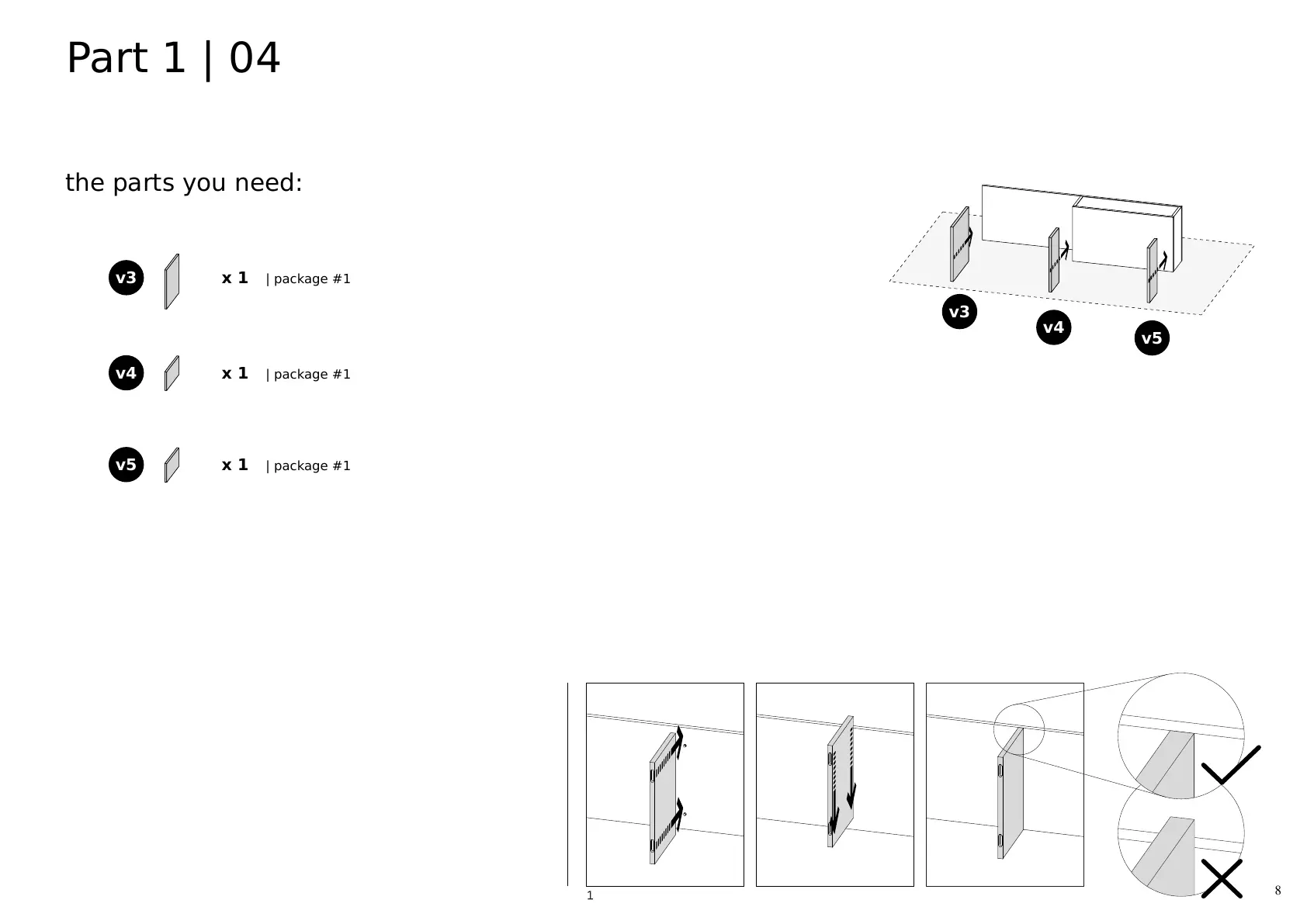 Part 1 | 04

the parts you need:

v3 x 1 | package #1

v4 x 1 | package #1

v5 x 1 | package #1

v3 v4 v5

1

8