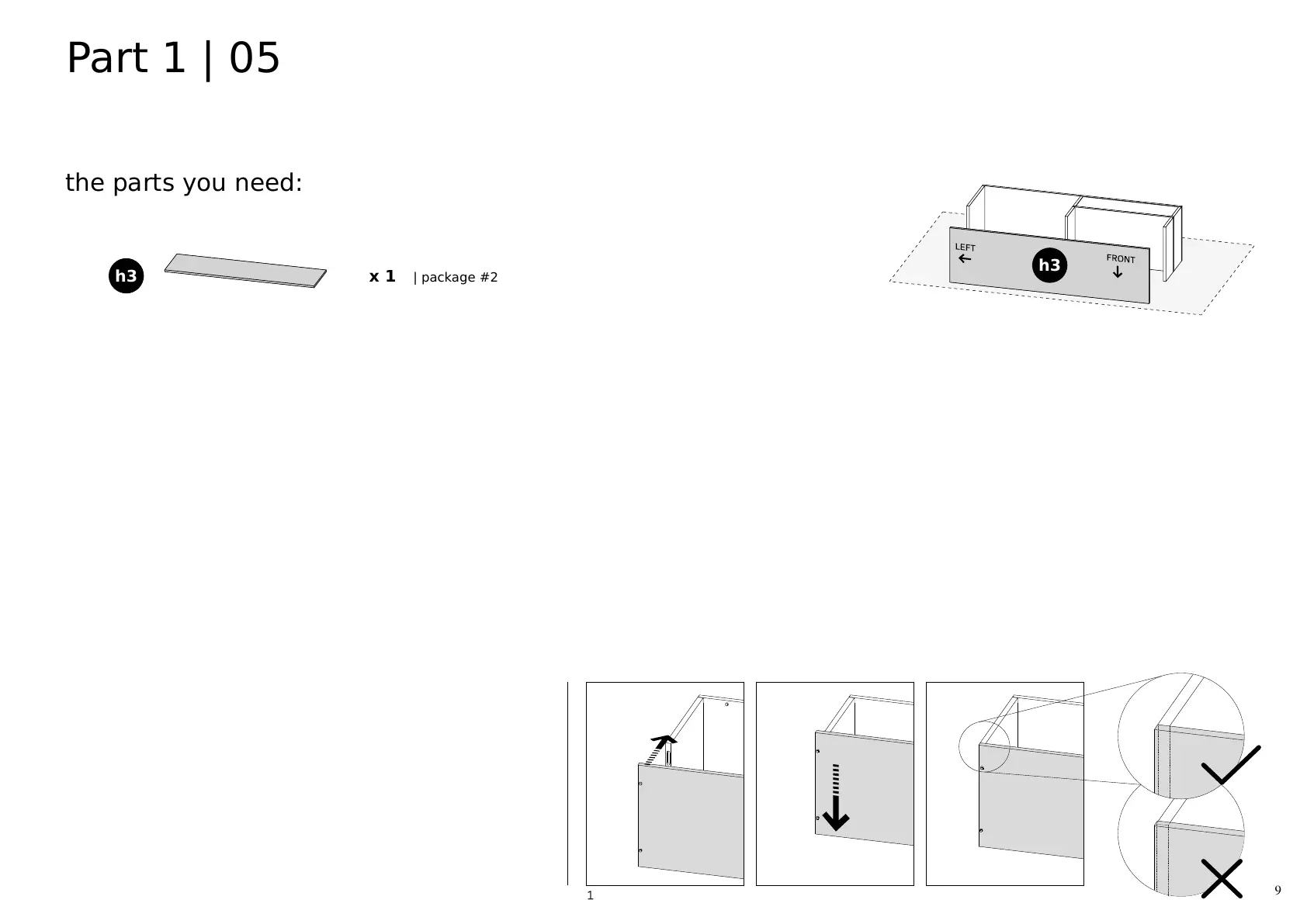 Part 1 | 05

the parts you need:

h3

x 1 | package #2

LEFT

h3

FRONT

1

9