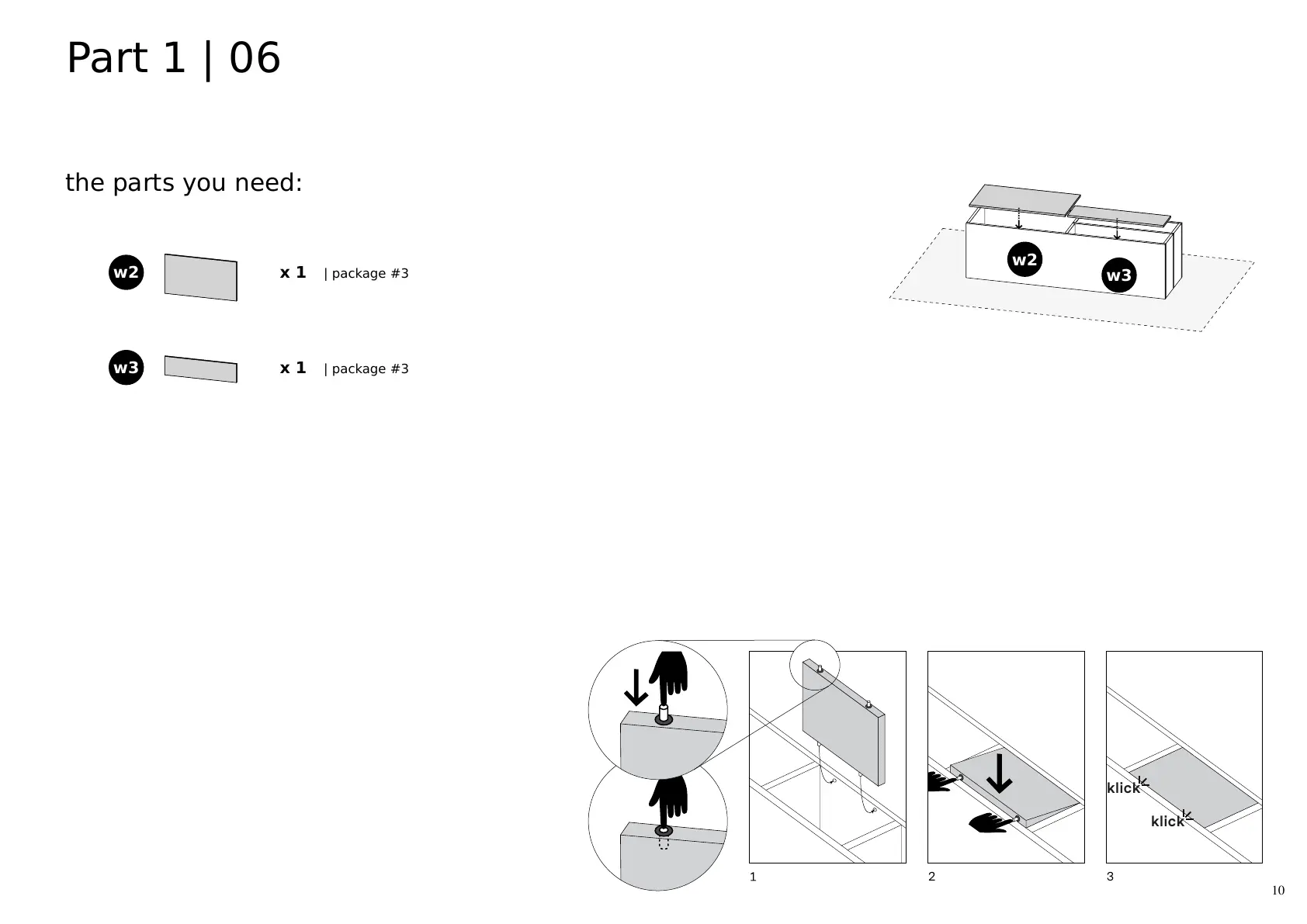 Part 1 | 06

the parts you need:

w2 x 1 | package #3

w3 x 1 | package #3

w2 w3

klick

klick

1

2

3

10