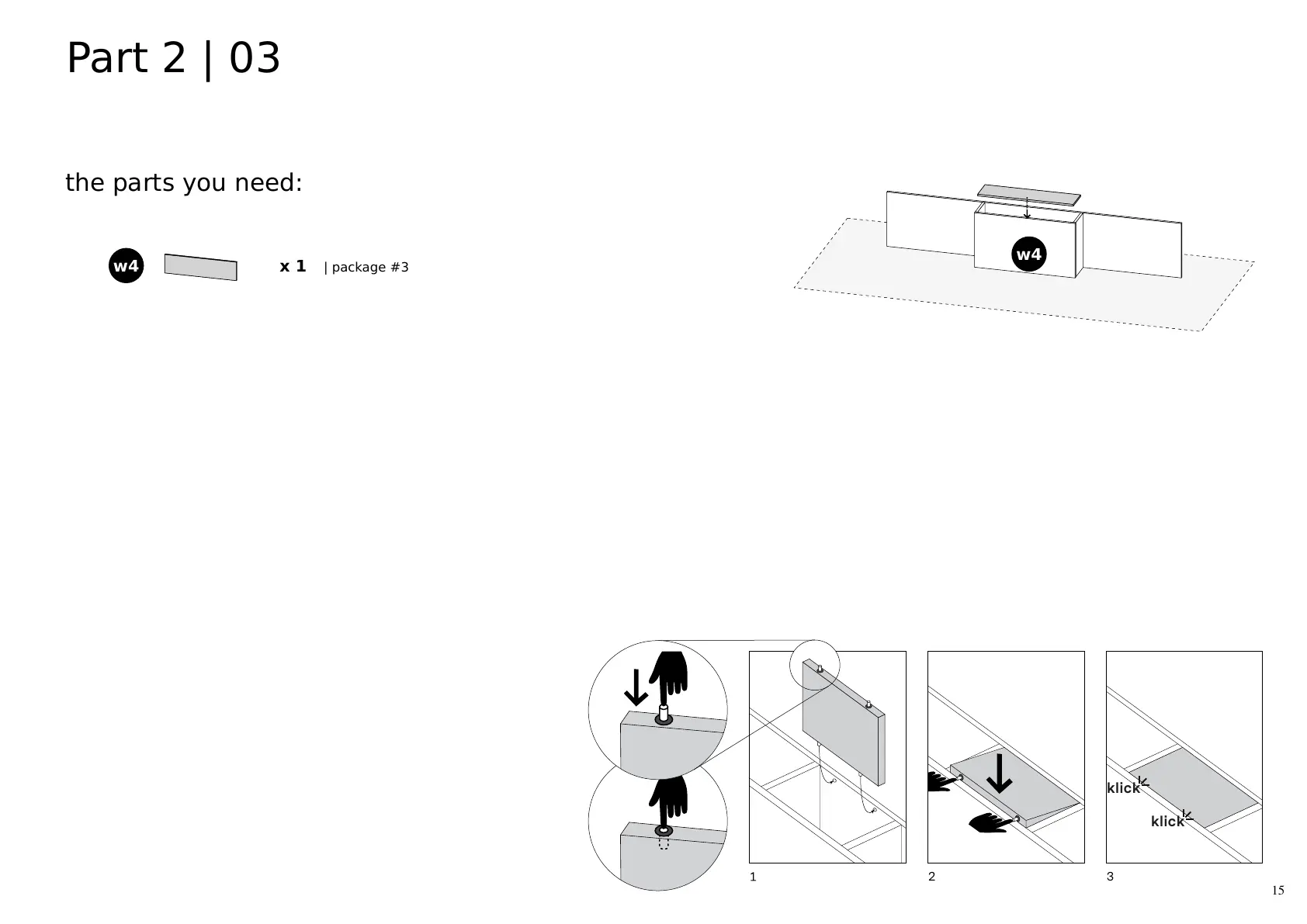 Part 2 | 03

the parts you need:

w4 x 1 | package #3

w4

klick

klick

1

2

3

15