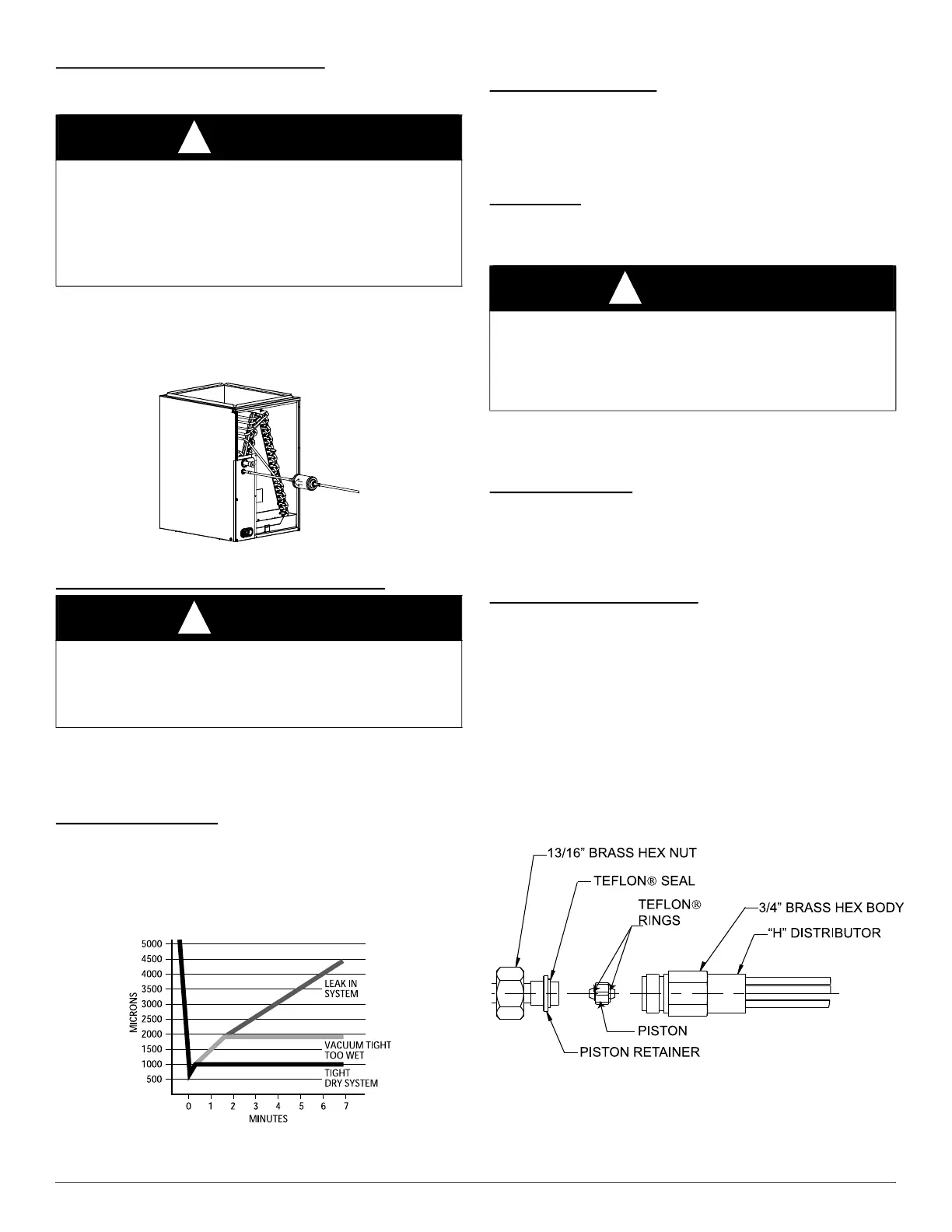 5000
4500
4000
3500
3000
2500
2000
1500
1000
500
MICRONS
LEAK IN SYSTEM
VACUUM TIGHT TOO WET
TIGHT DRY SYSTEM
0 1 2 3 4 5 6 7
MINUTES

13/16" BRASS HEX NUT
TEFLON® SEAL
TEFLON® RINGS
3/4" BRASS HEX BODY
"H" DISTRIBUTOR
PISTON
PISTON RETAINER