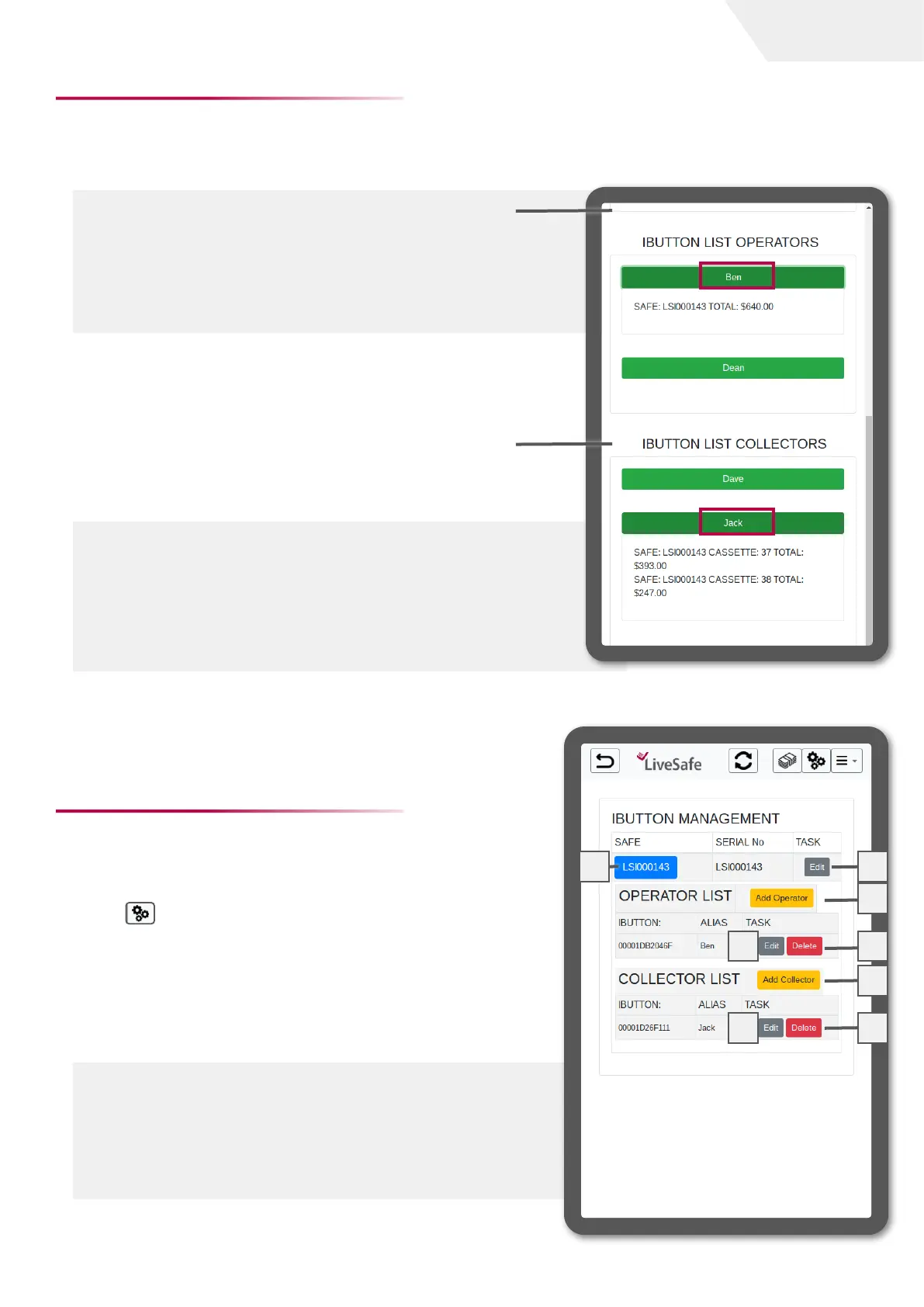 IBUTTON LIST OPERATORS

Ben

SAFE: LSI000143 TOTAL: $640.00

Dean

IBUTTON LIST COLLECTORS

Dave

Jack

SAFE: LSI000143 CASSETTE: 37 TOTAL: $393.00
SAFE: LSI000143 CASSETTE: 38 TOTAL: $247.00

LiveSafe

IBUTTON MANAGEMENT

| SAFE | SERIAL No | TASK |
|---|---|---|
| LSI000143 | LSI000143 | Edit |

OPERATOR LIST Add Operator

| IBUTTON: | ALIAS | TASK |
|---|---|---|
| 00001DB2046F | Ben | Edit Delete |

COLLECTOR LIST Add Collector

| IBUTTON: | ALIAS | TASK |
|---|---|---|
| 00001D26F111 | Jack | Edit Delete |