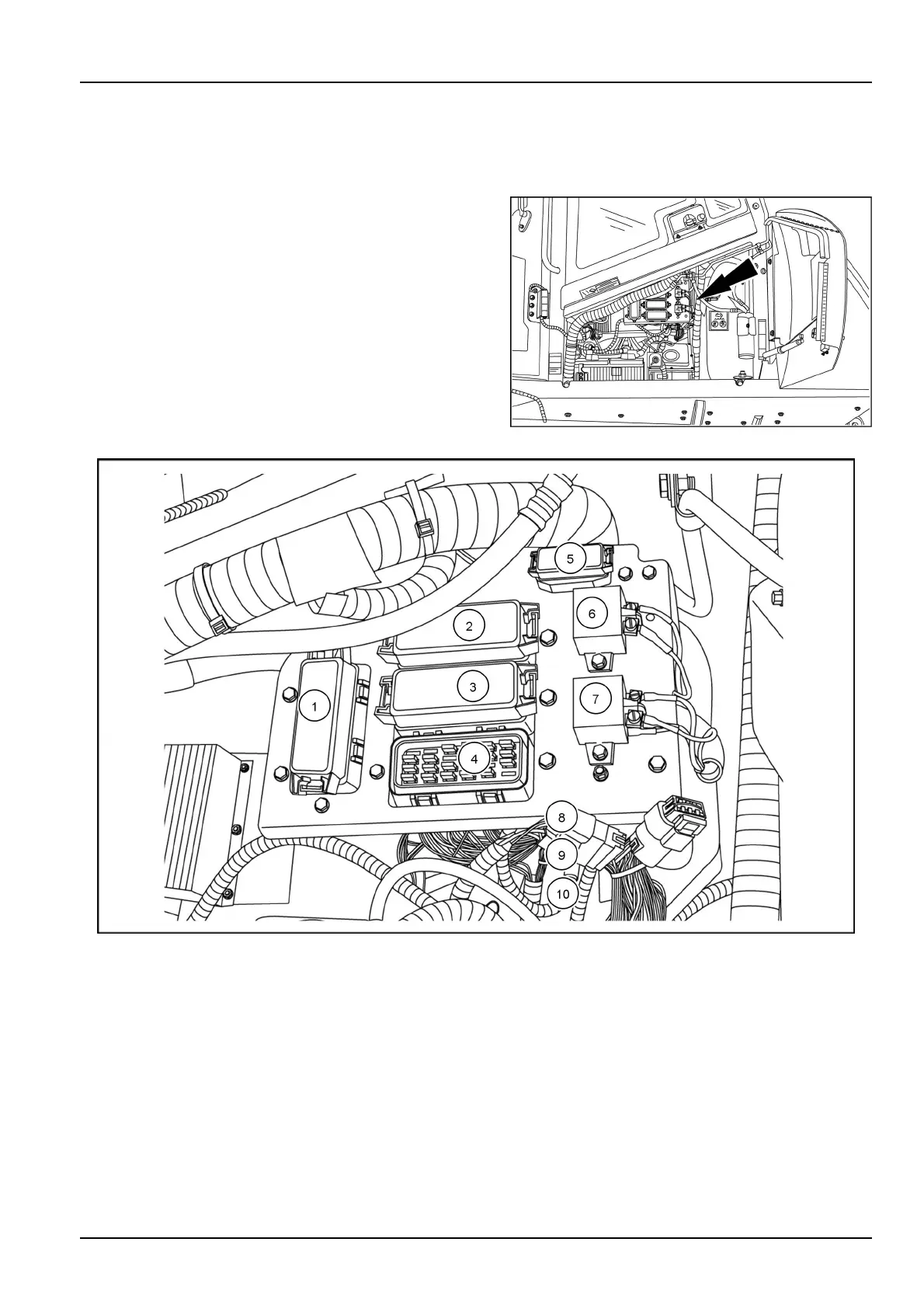 5

2

6

3

1

7

4

8

9

10