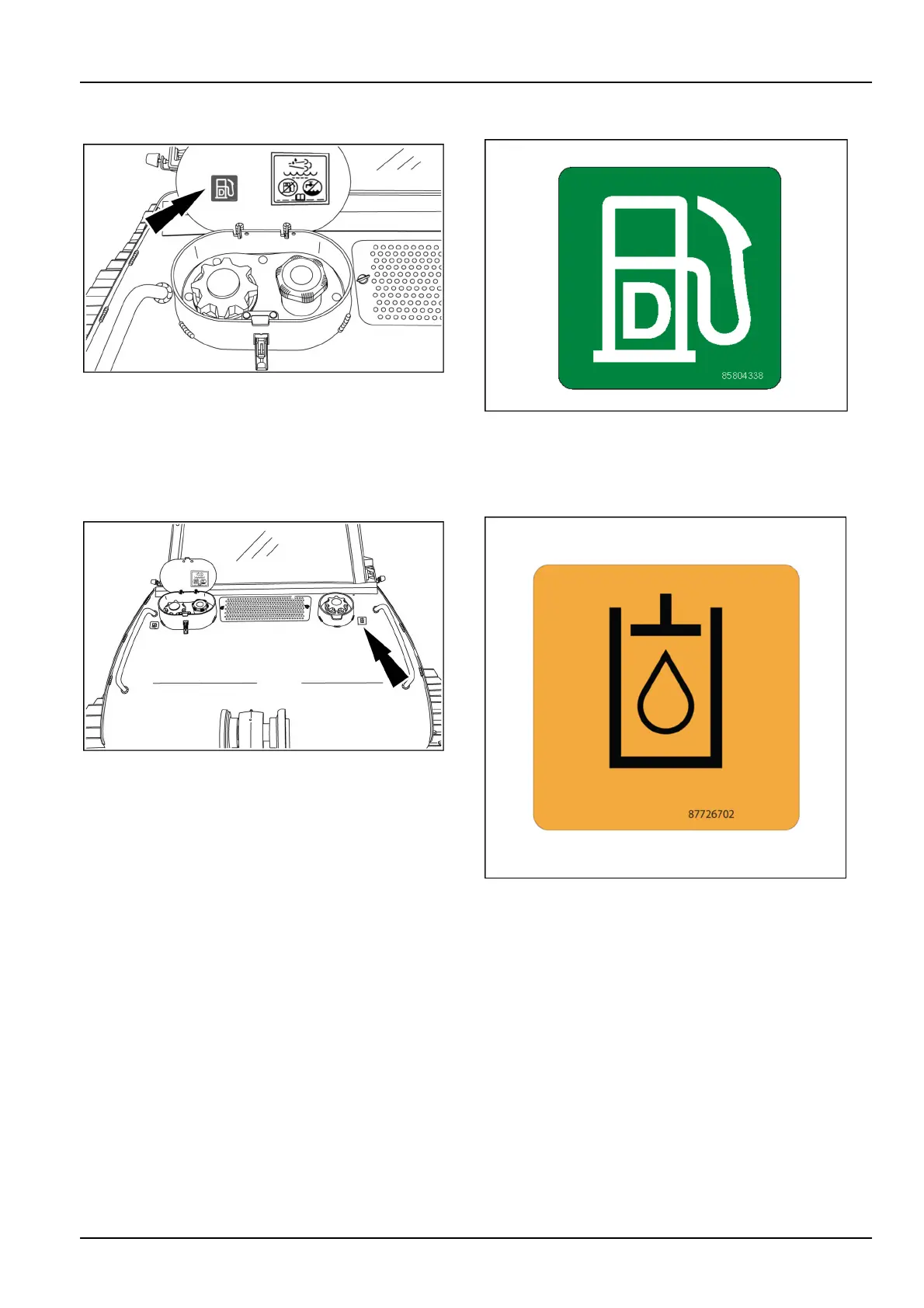 D

85804338

87726702