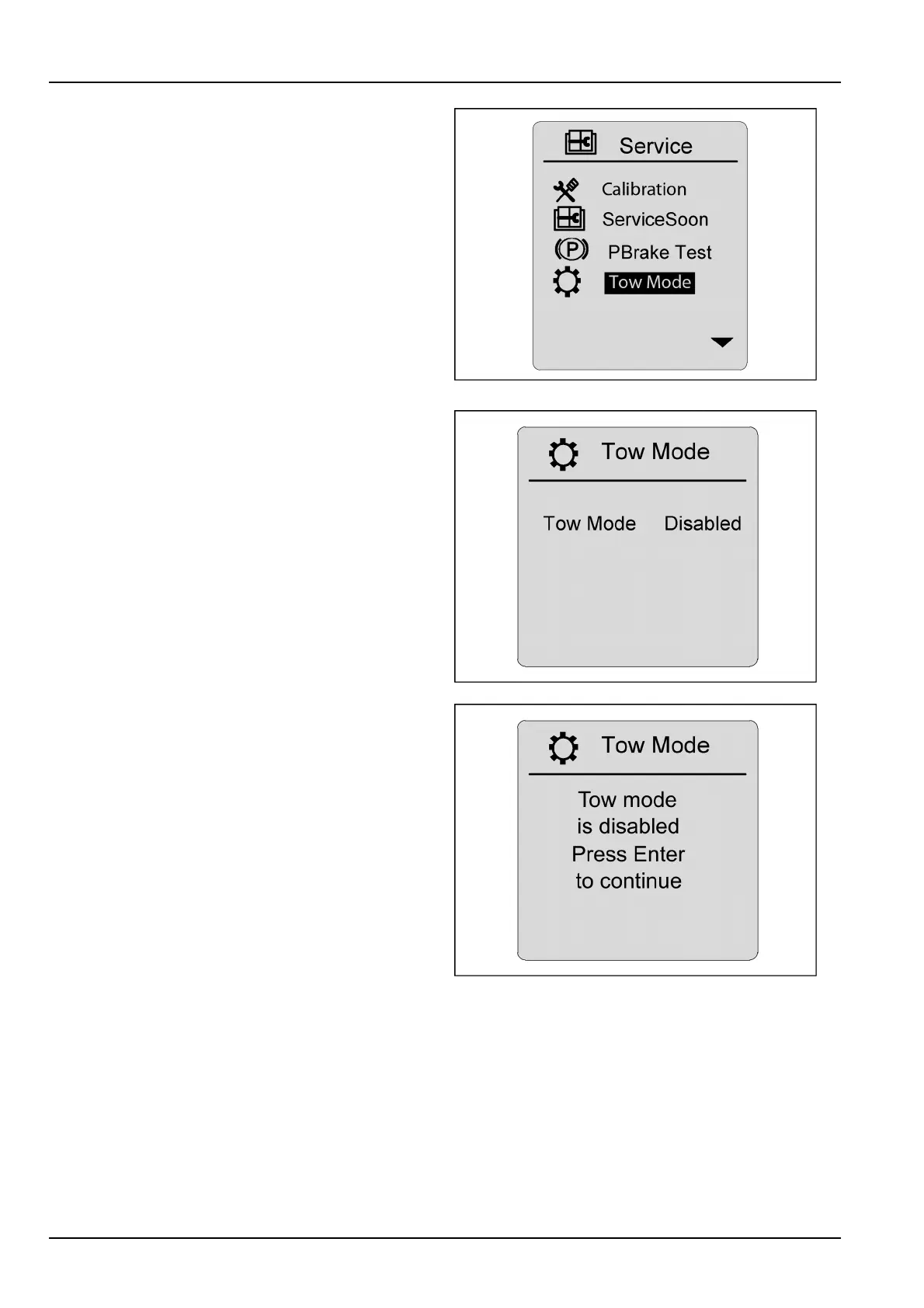 Service

Calibration
ServiceSoon
PBrake Test
Tow Mode

Tow Mode

Tow Mode Disabled

Tow Mode

Tow mode
is disabled
Press Enter
to continue