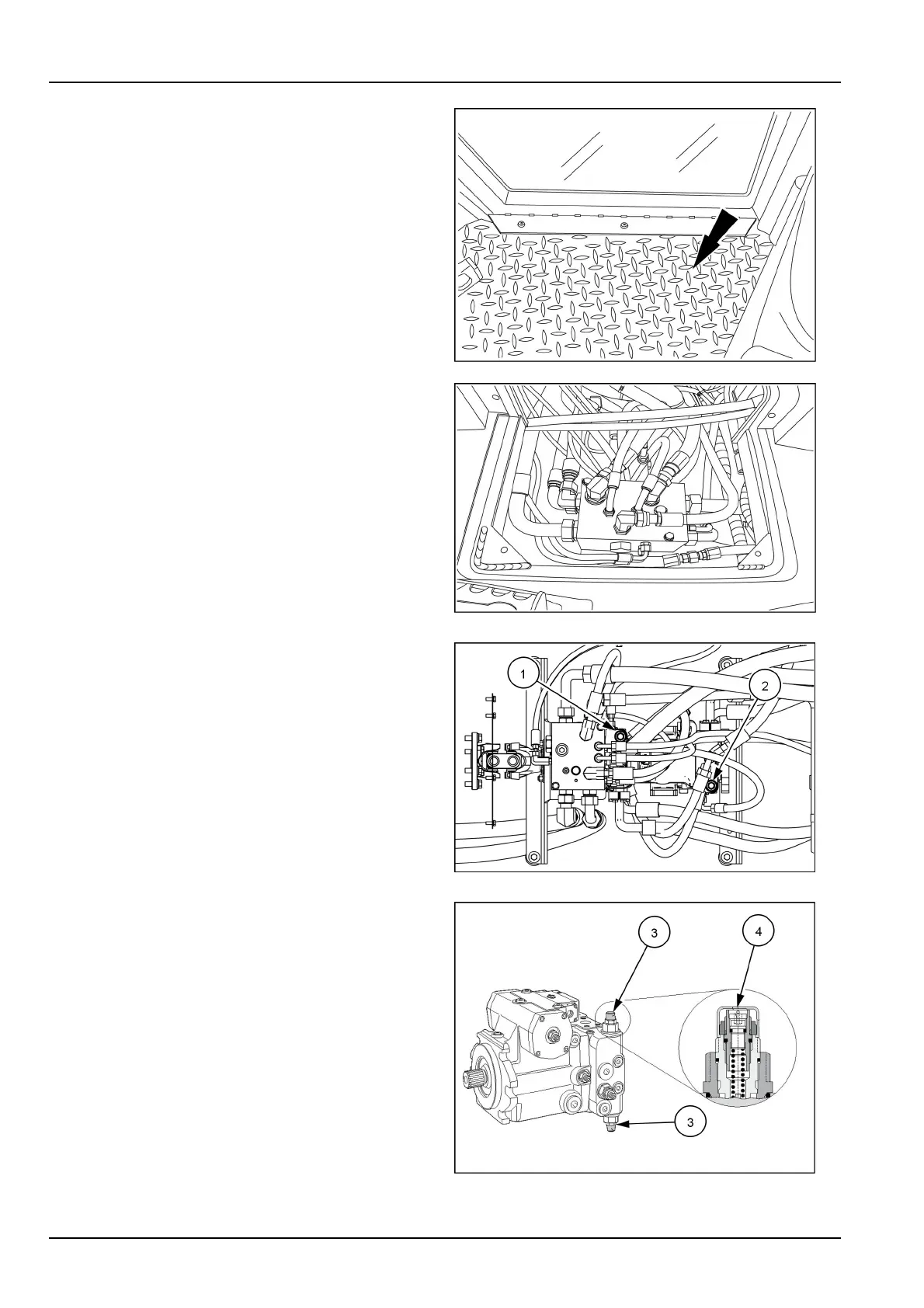 1

2

3

4

3