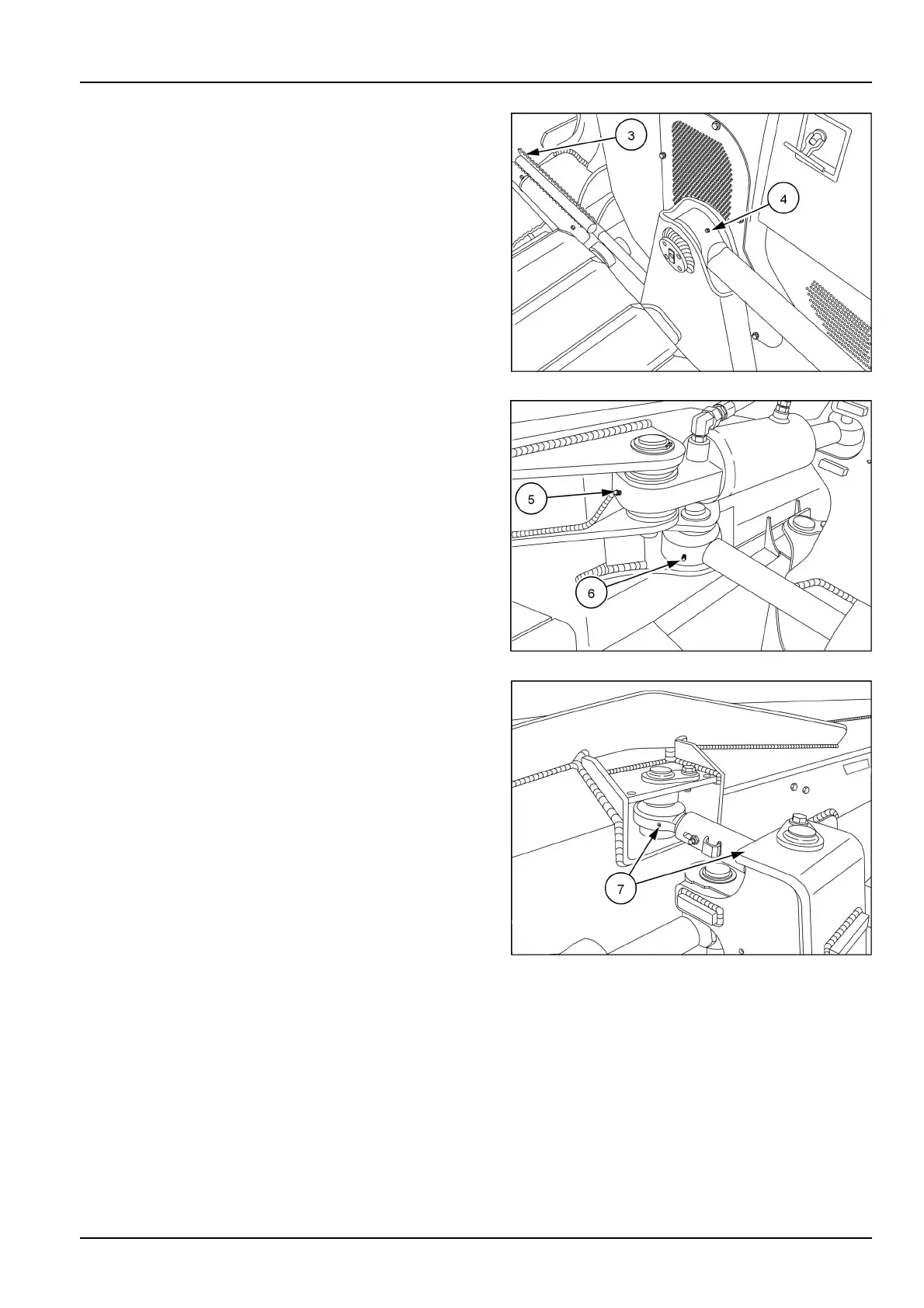 3

4

5

6

7