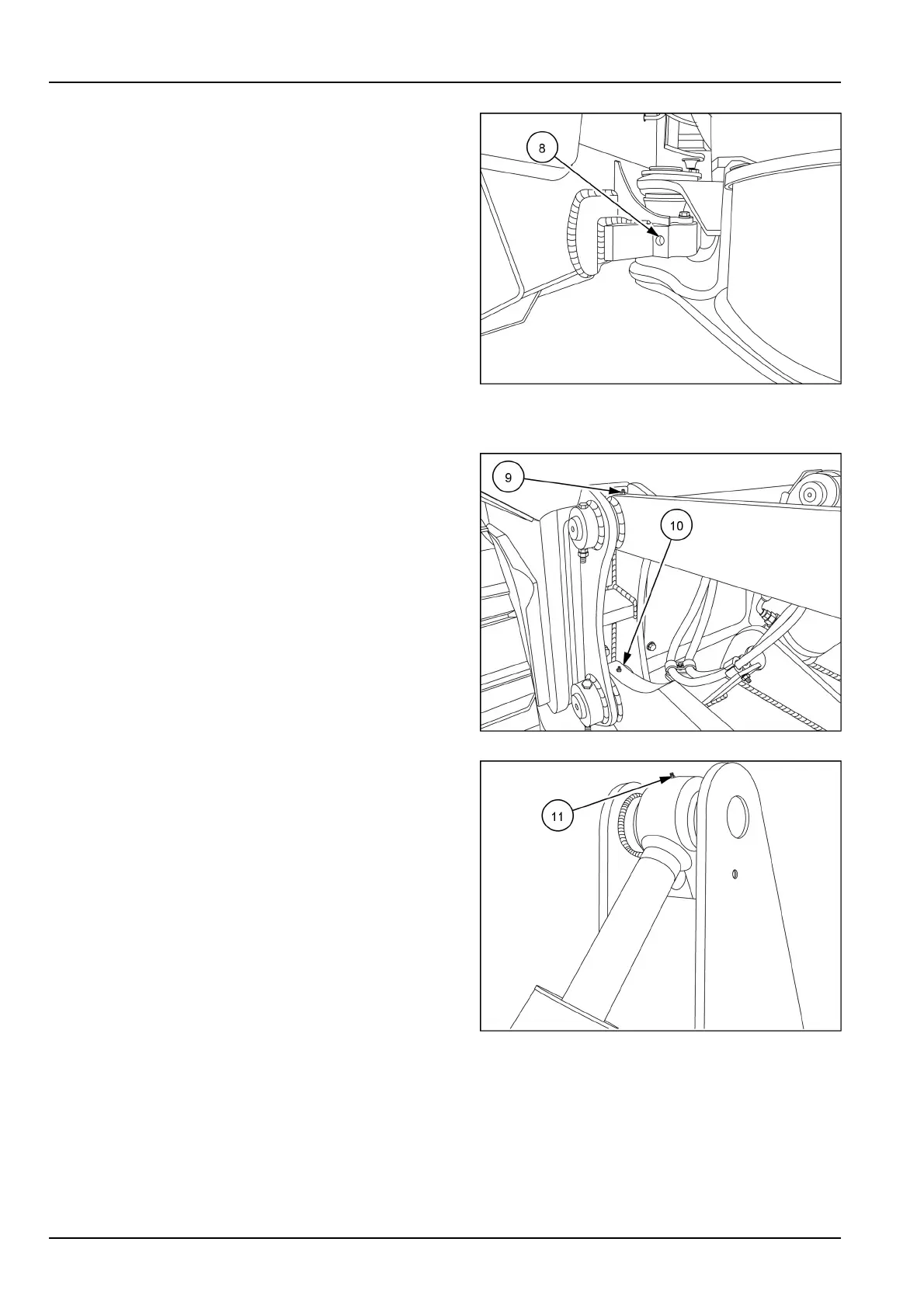 8

9

10

11