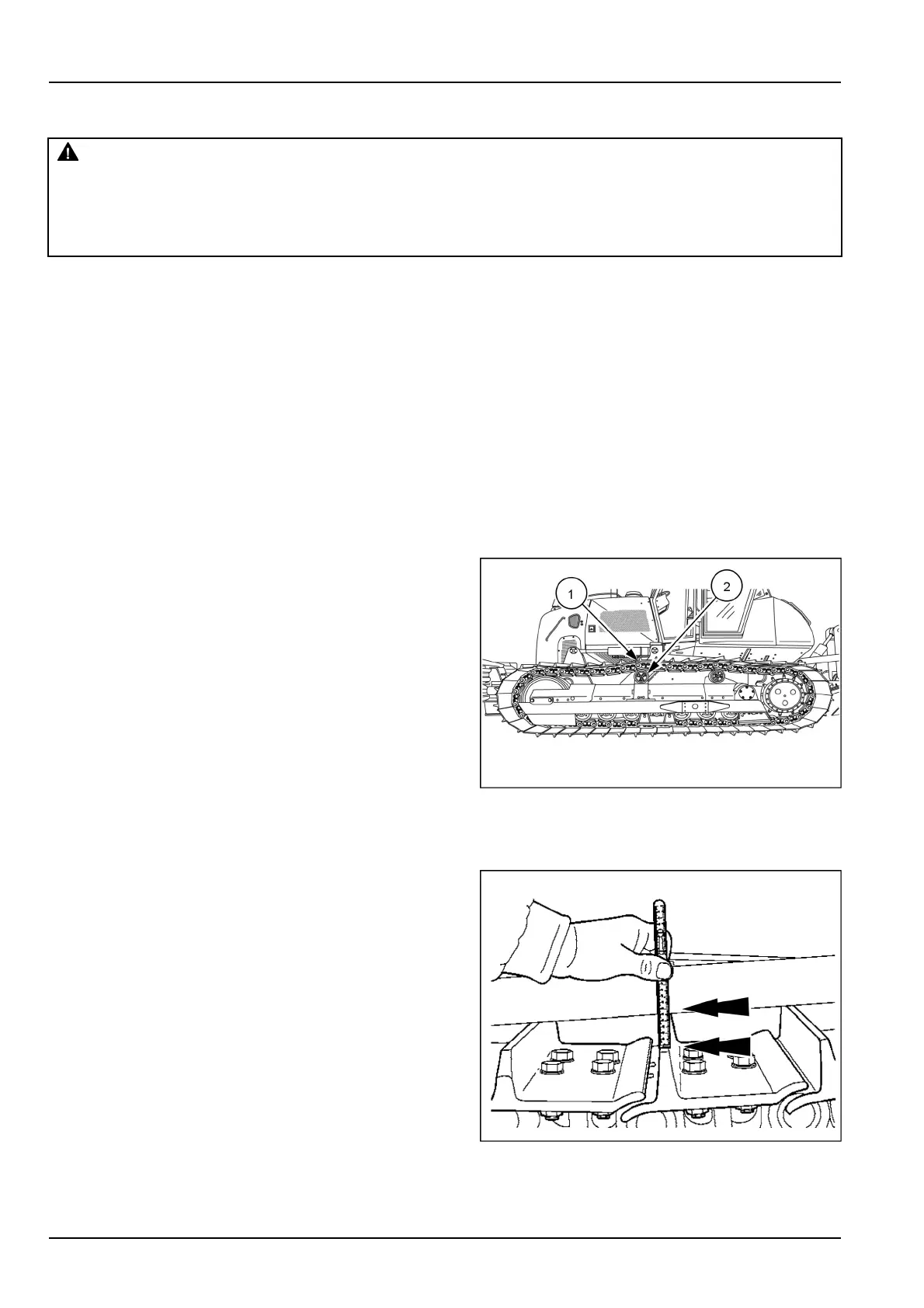 1

2