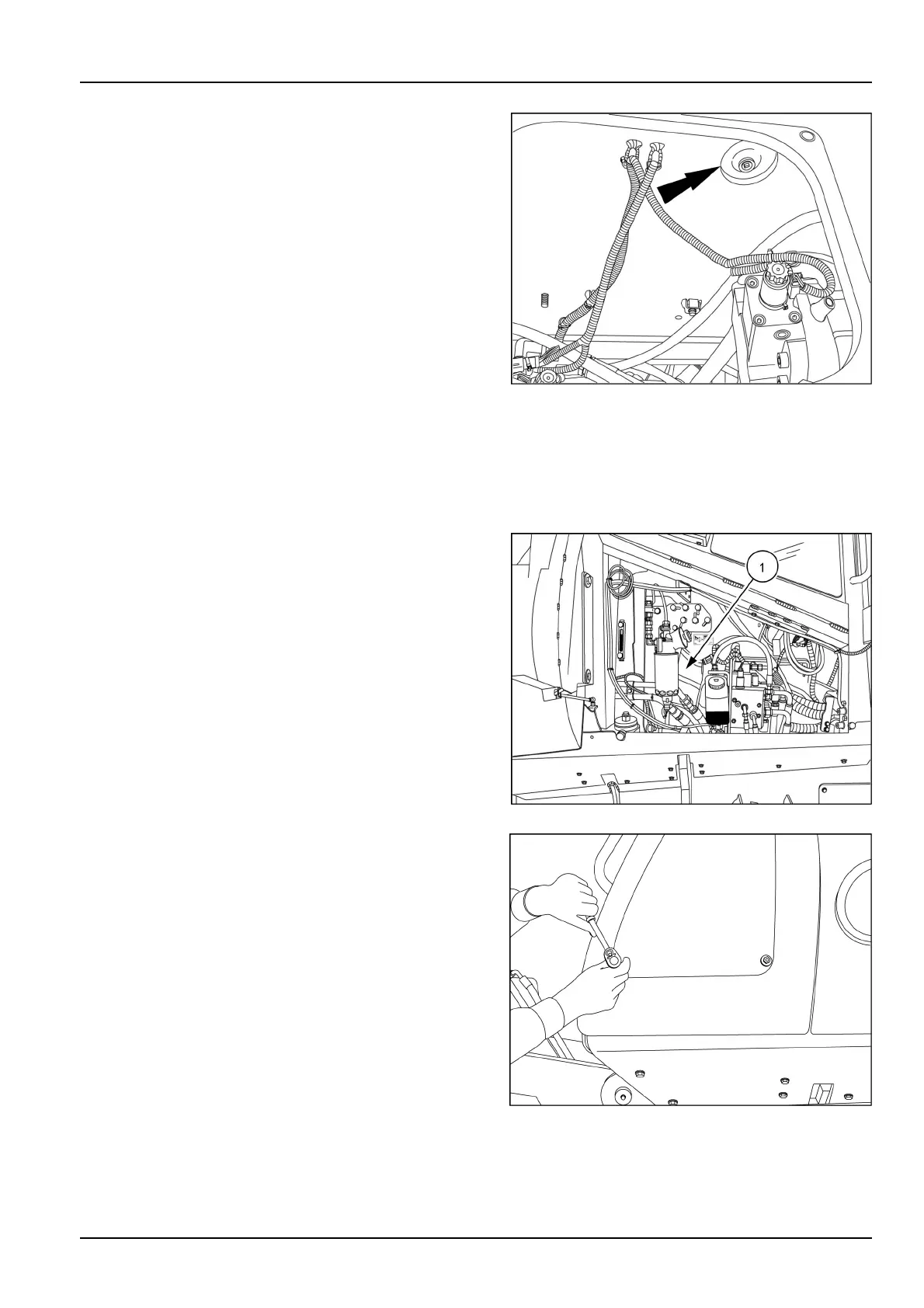 1