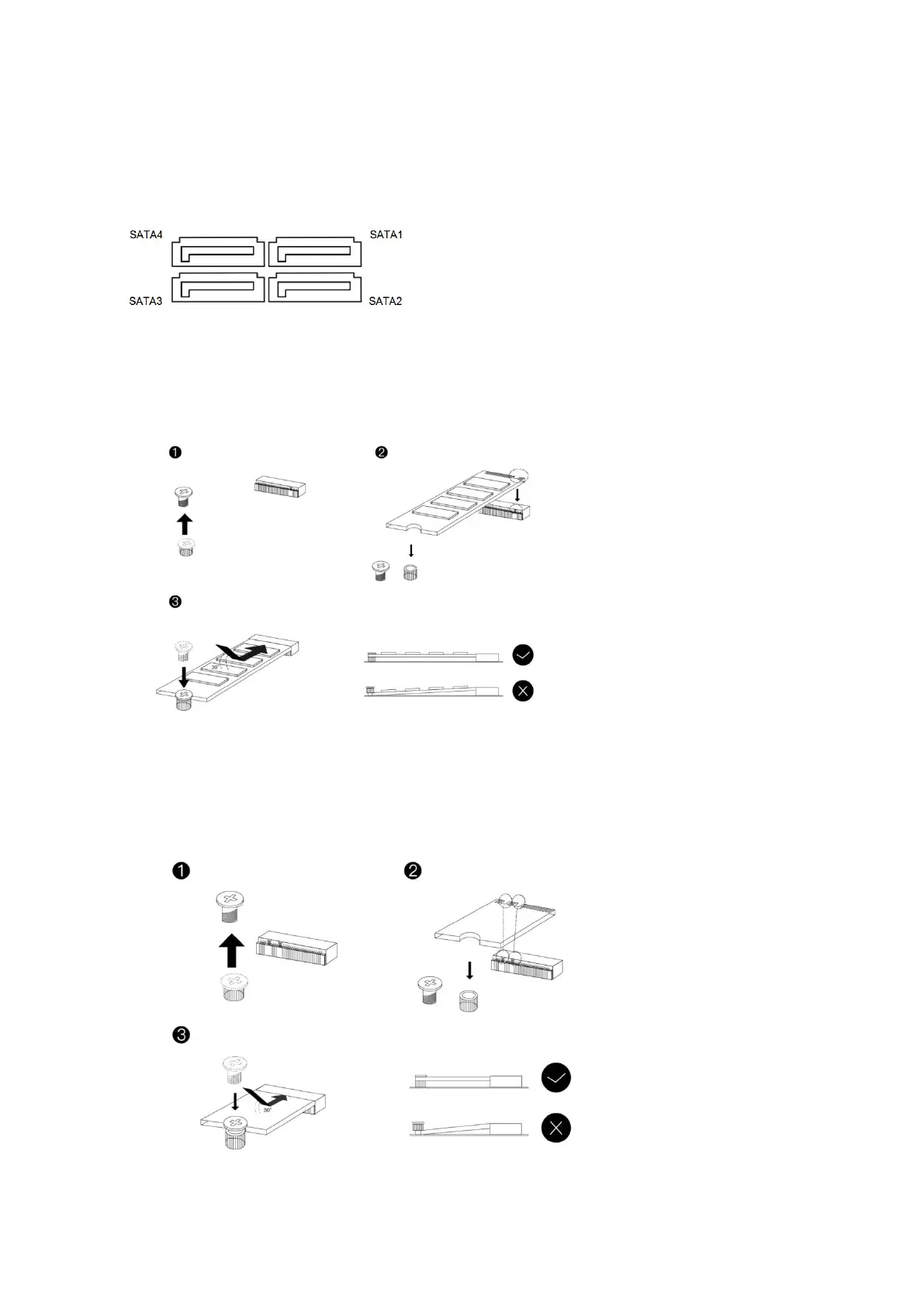 SATA4
SATA1
SATA3
SATA2

❶
❷
❸
30°

❶
❷
❸
30°