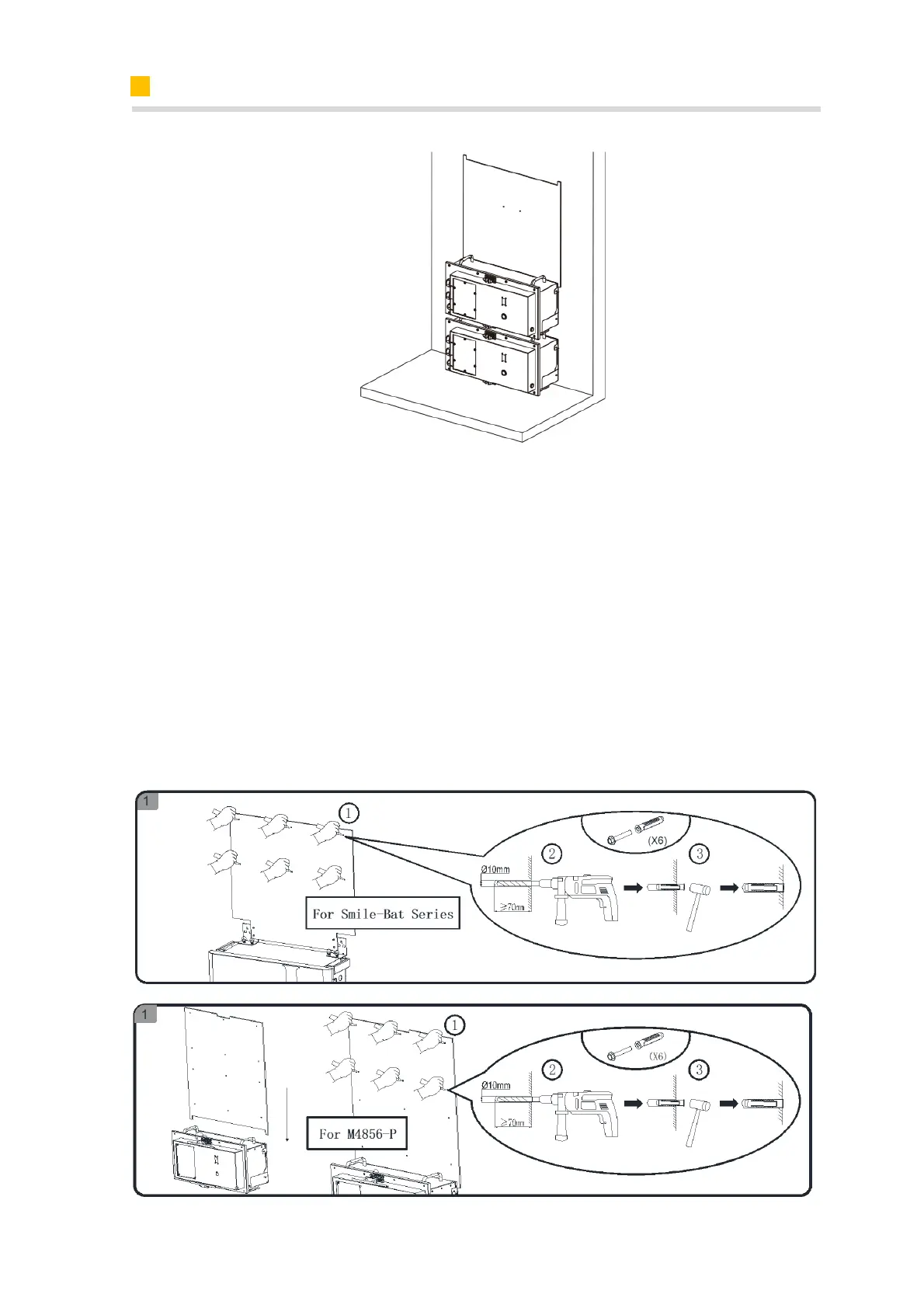 1

1

(X6)

2

3

Ø10mm

≥70mm

For Smile-Bat Series

1

1

(X6)

2

3

Ø10mm

≥70mm

For M4856-P