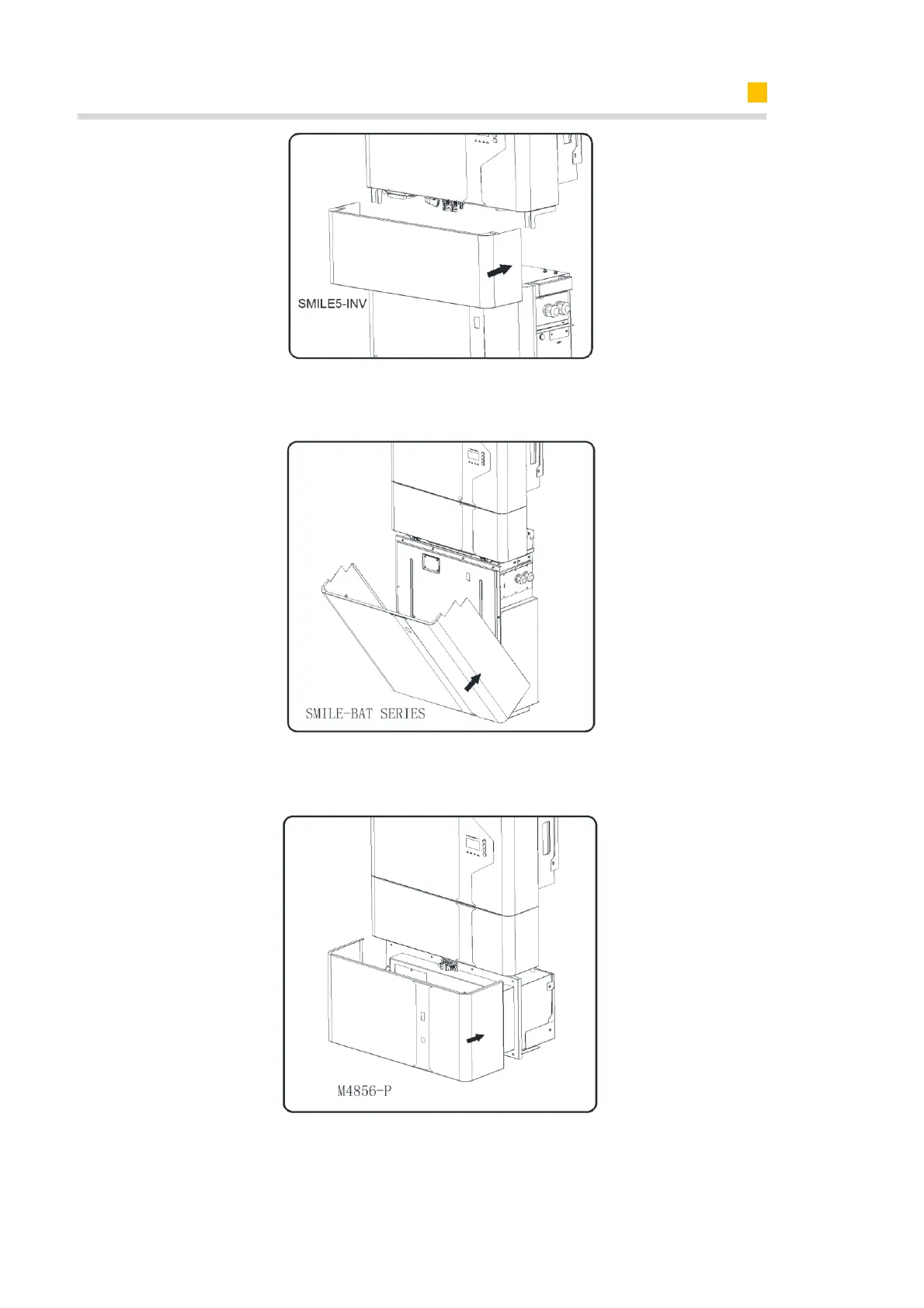 SMILE5-INV

SMILE-BAT SERIES

M4856-P