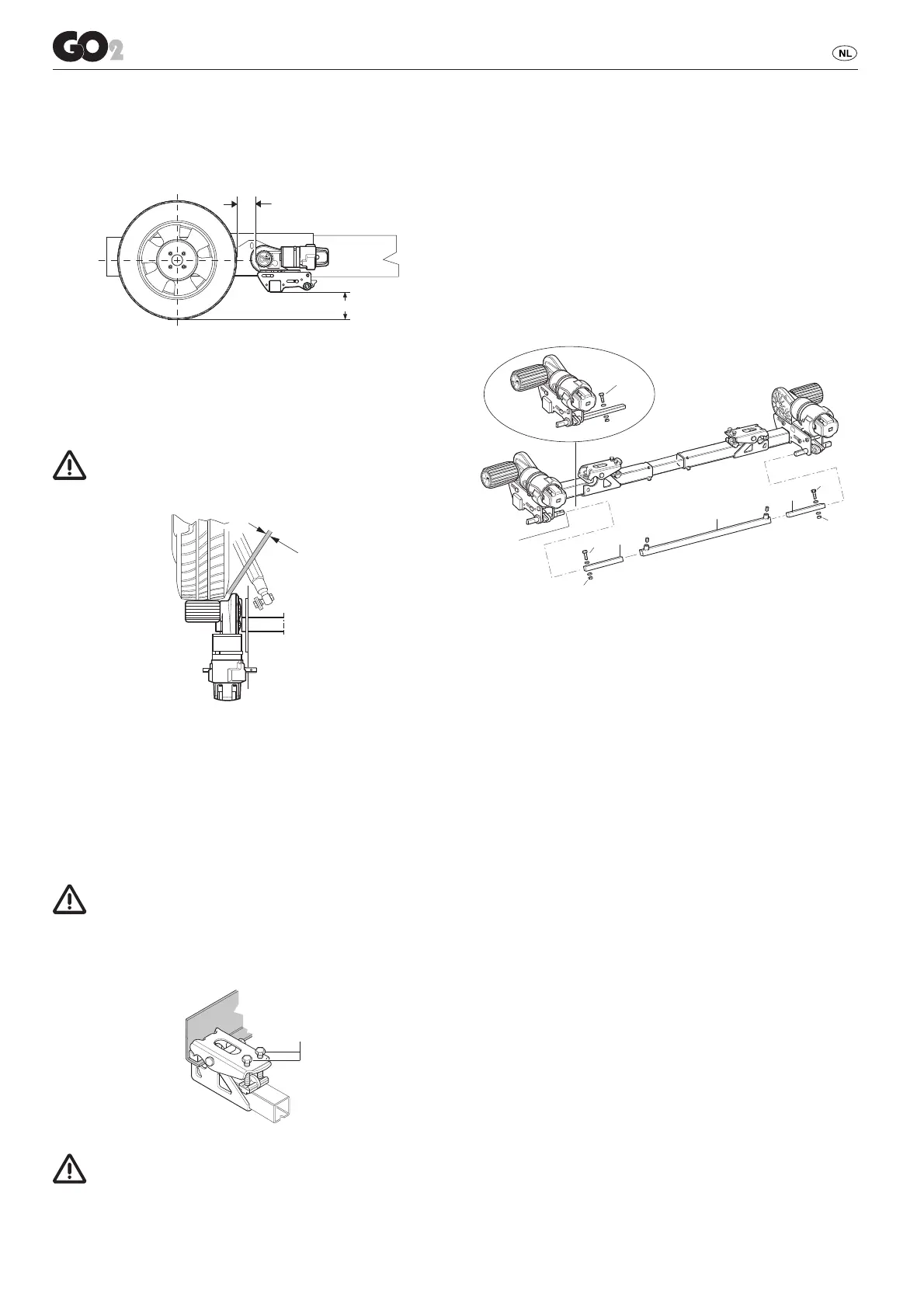 GO2

NL