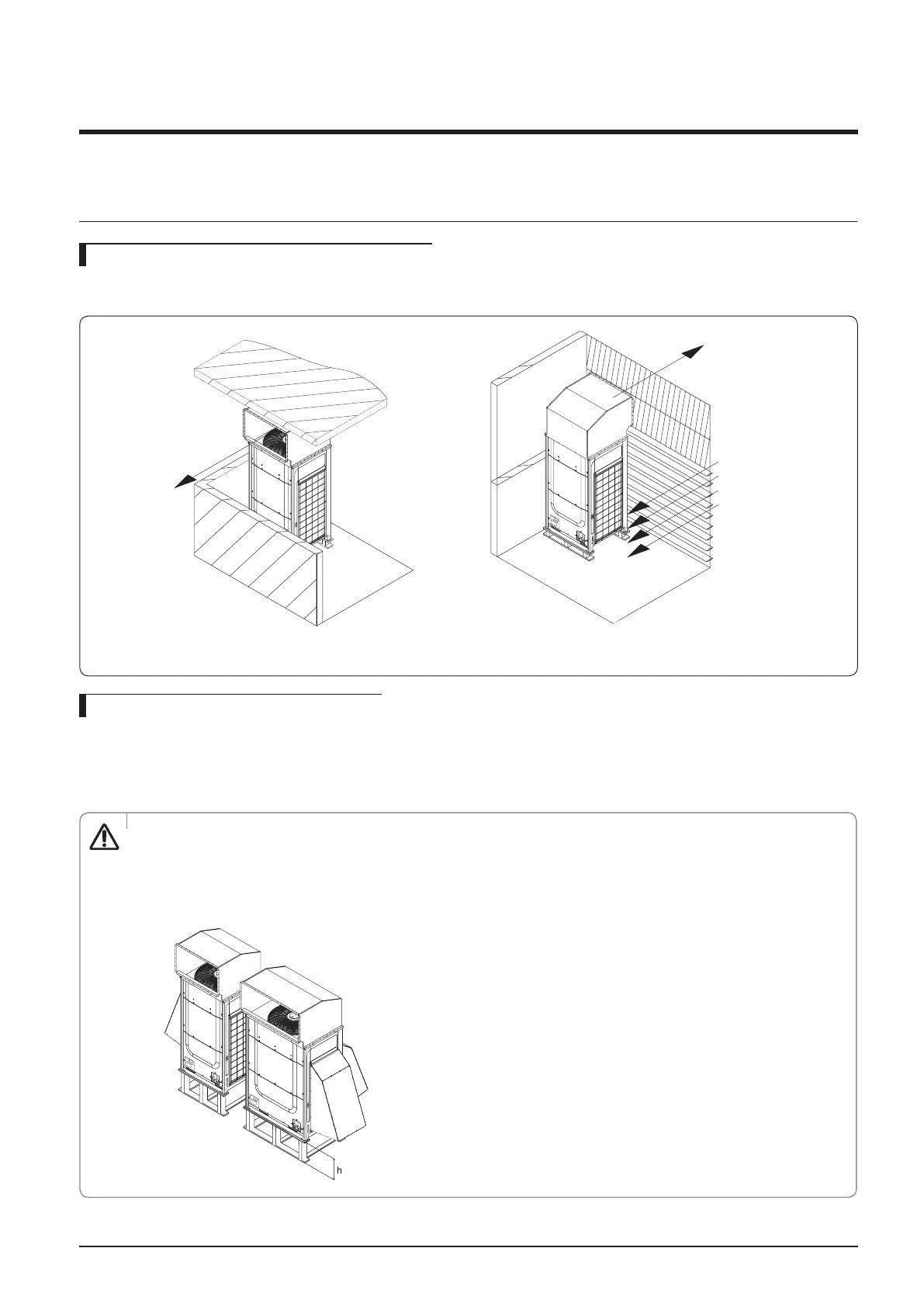 h