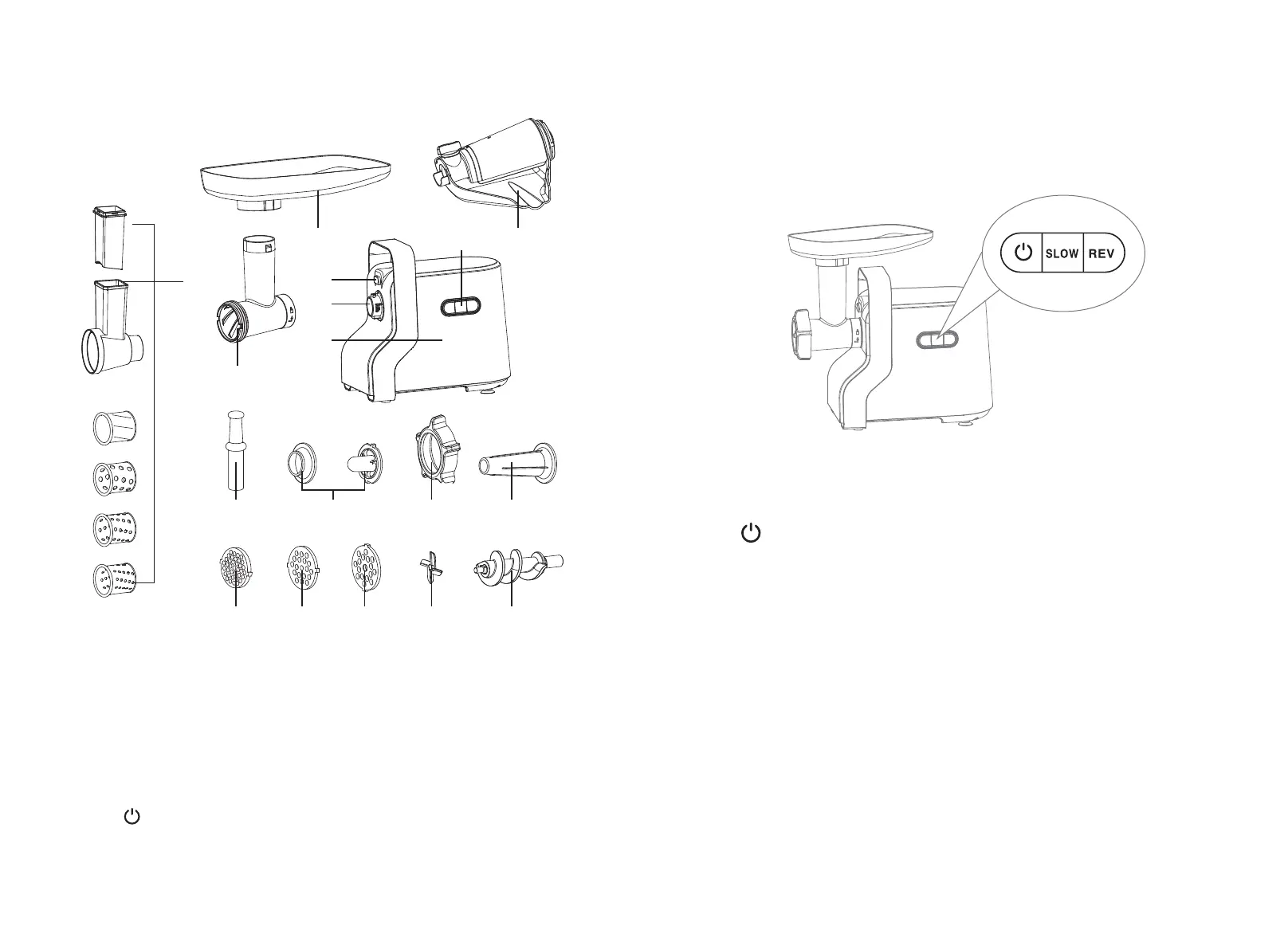 SLOW REV