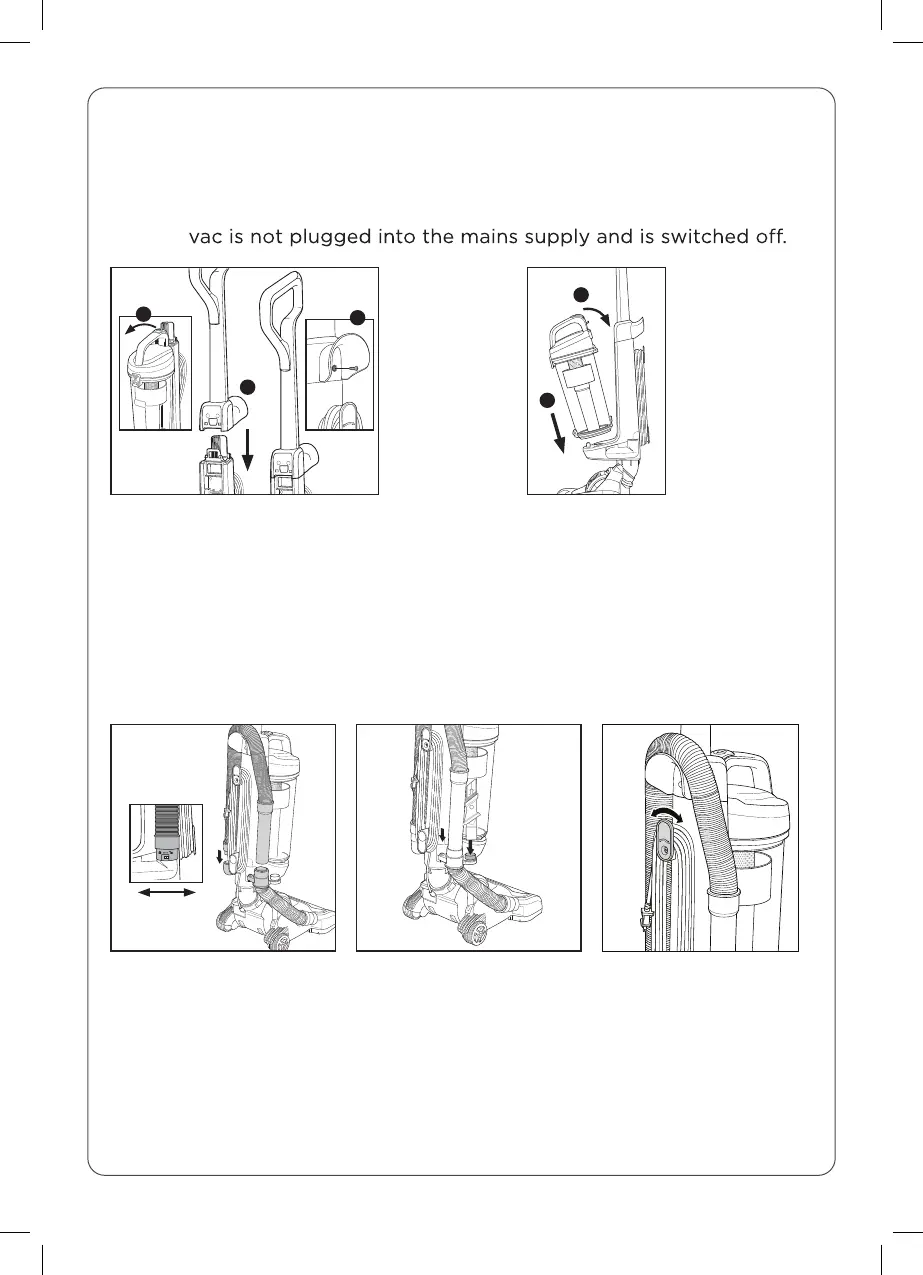 vac is not plugged into the mains supply and is switched off.