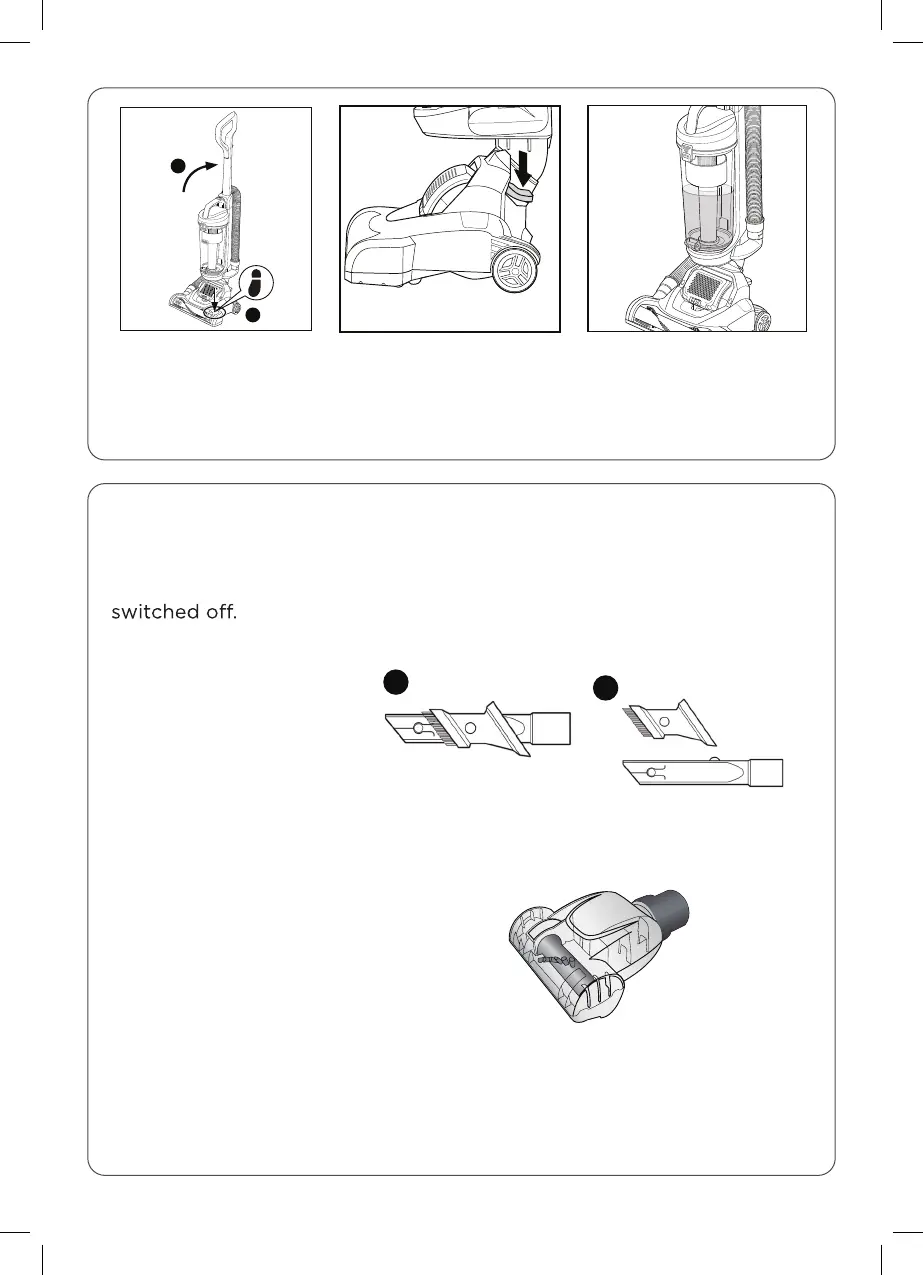 switched off.