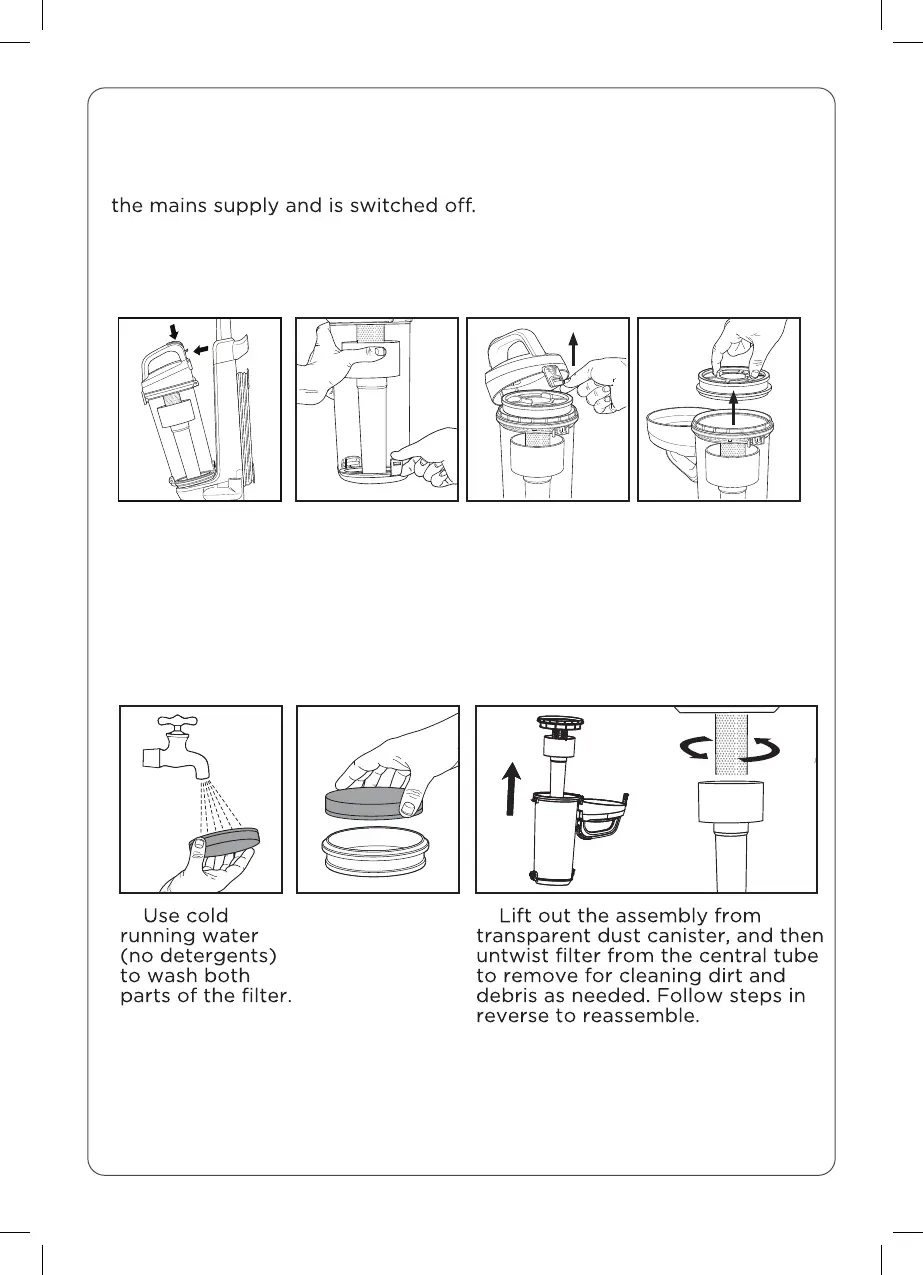 the mains supply and is switched off.

Use cold running water (no detergents) to wash both parts of the filter.

Lift out the assembly from transparent dust canister, and then untwist filter from the central tube to remove for cleaning dirt and debris as needed. Follow steps in reverse to reassemble.